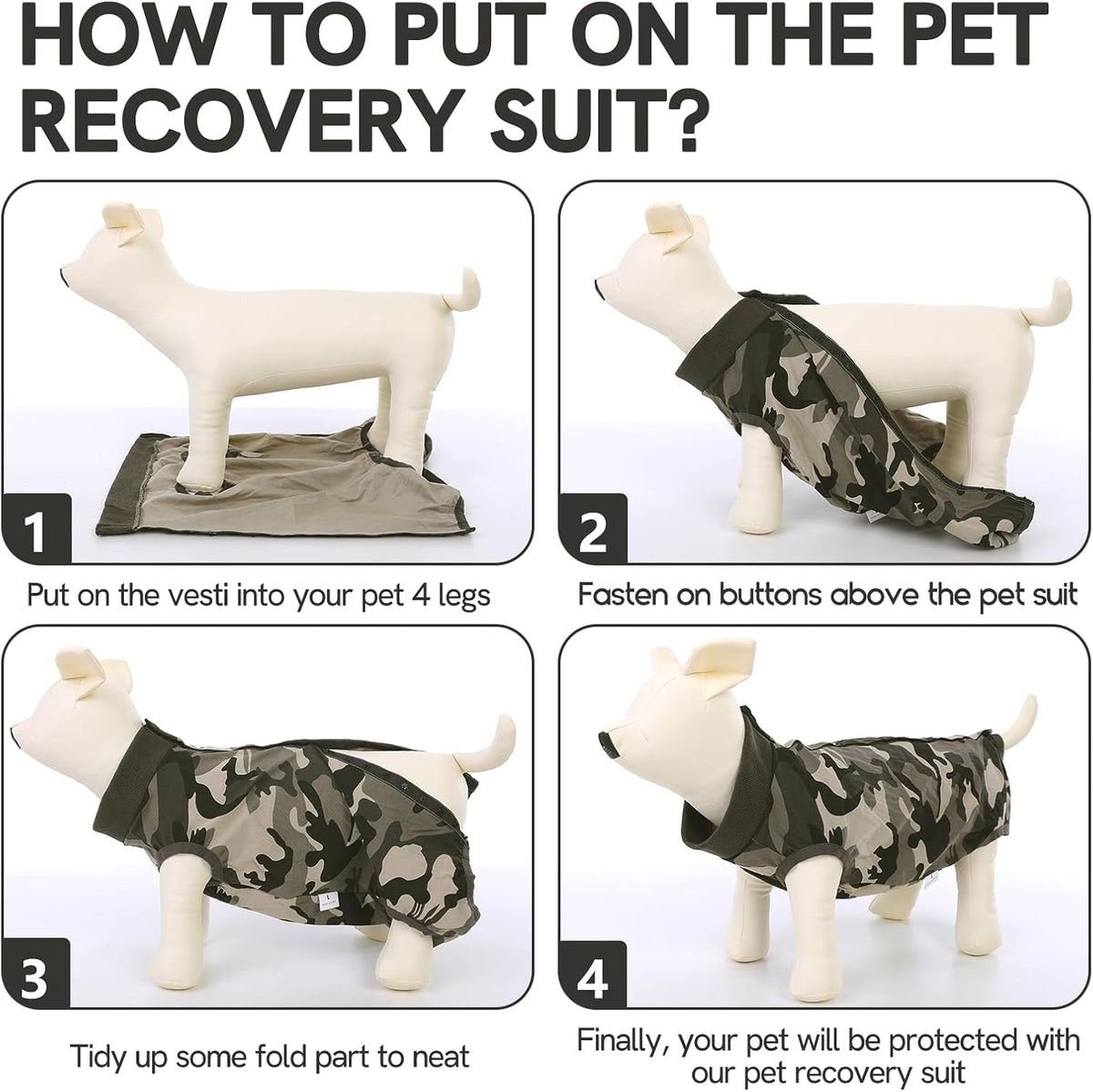 HOW TO PUT ON THE PET RECOVERY SUIT?

1

Put on the vesti into your pet 4 legs

2

Fasten on buttons above the pet suit

3

Tidy up some fold part to neat

4

Finally, your pet will be protected with our pet recovery suit