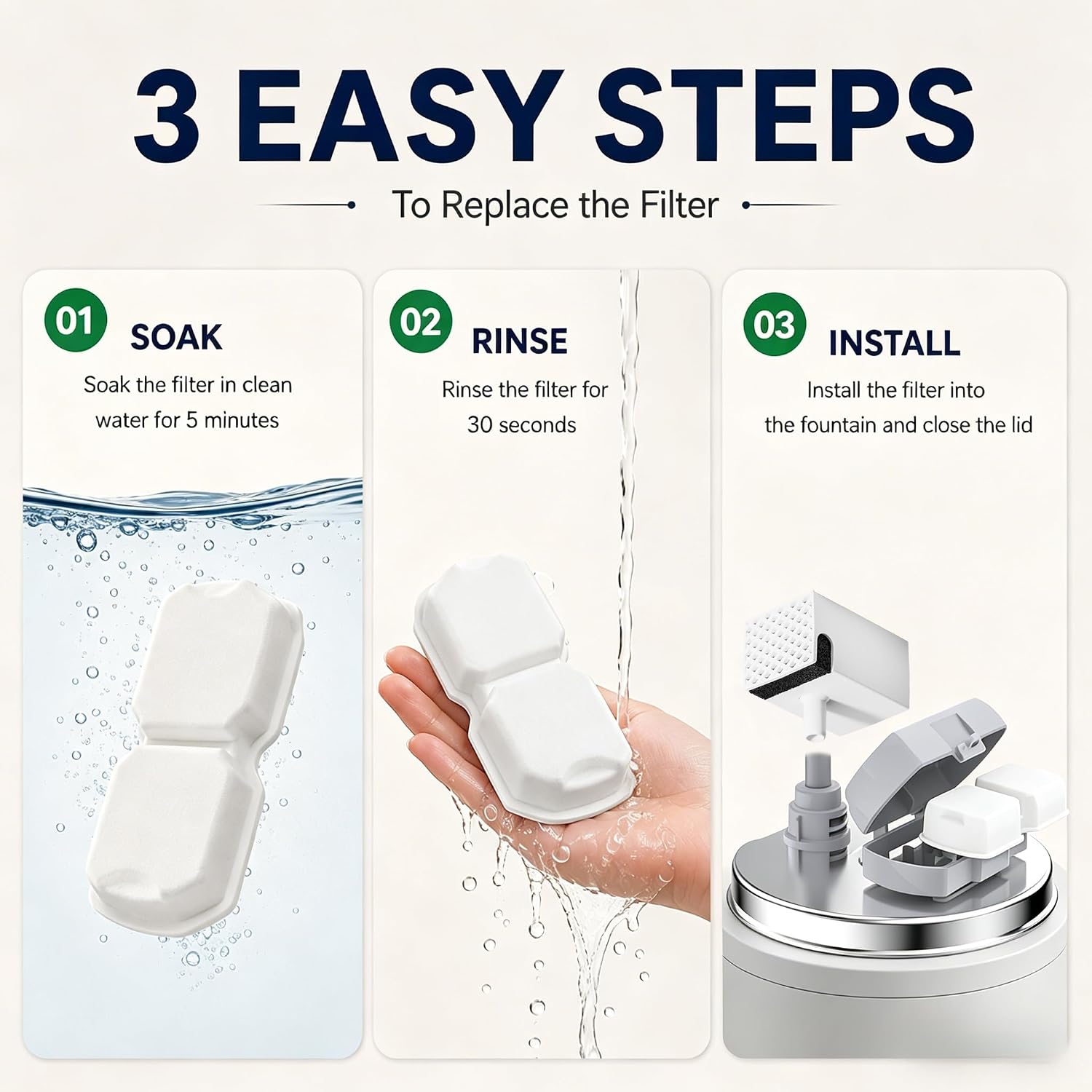 3 EASY STEPS

To Replace the Filter

01 SOAK

Soak the filter in clean water for 5 minutes

02 RINSE

Rinse the filter for 30 seconds

03 INSTALL

Install the filter into the fountain and close the lid