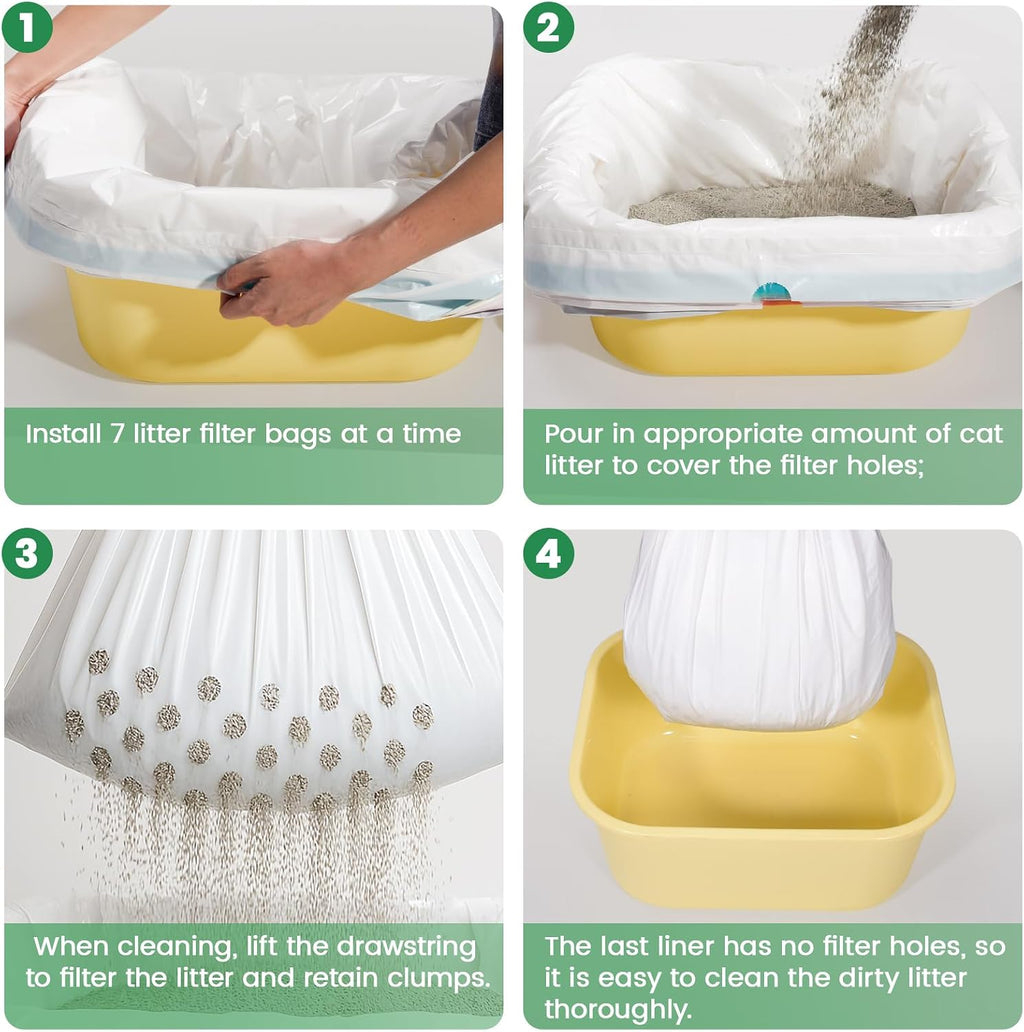 1

Install 7 litter filter bags at a time

2

Pour in appropriate amount of cat litter to cover the filter holes;

3

When cleaning, lift the drawstring to filter the litter and retain clumps.

4

The last liner has no filter holes, so it is easy to clean the dirty litter thoroughly.