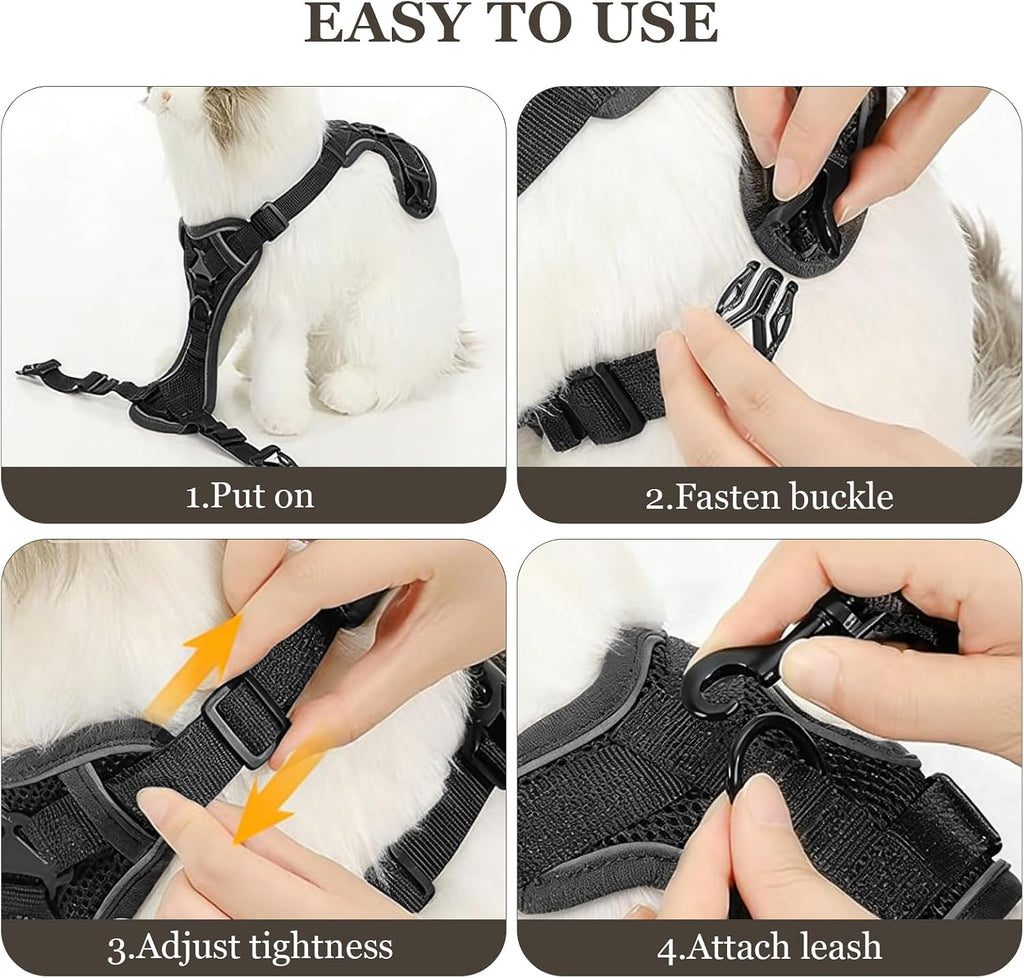 EASY TO USE

1.Put on

2.Fasten buckle

3.Adjust tightness

4.Attach leash