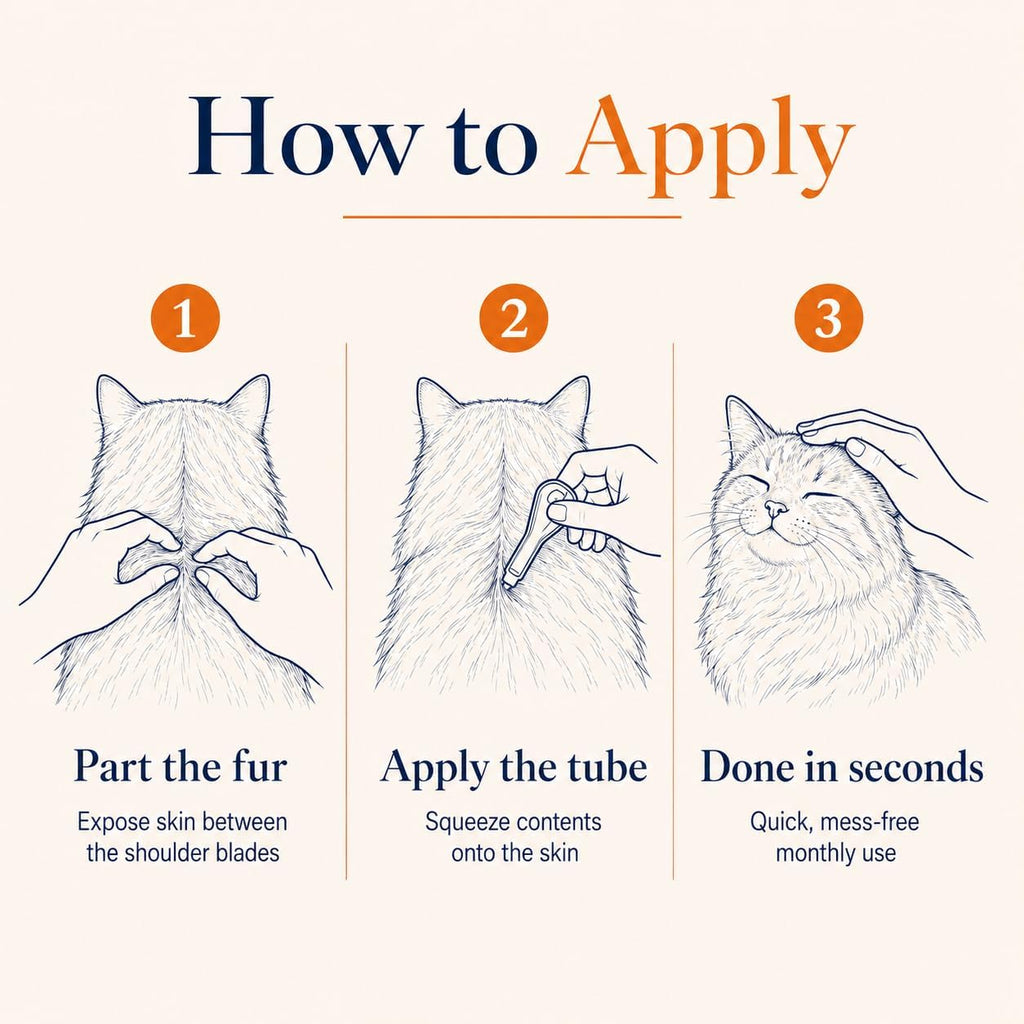 How to Apply

1

Part the fur

Expose skin between the shoulder blades

2

Apply the tube

Squeeze contents onto the skin

3

Done in seconds

Quick, mess-free monthly use