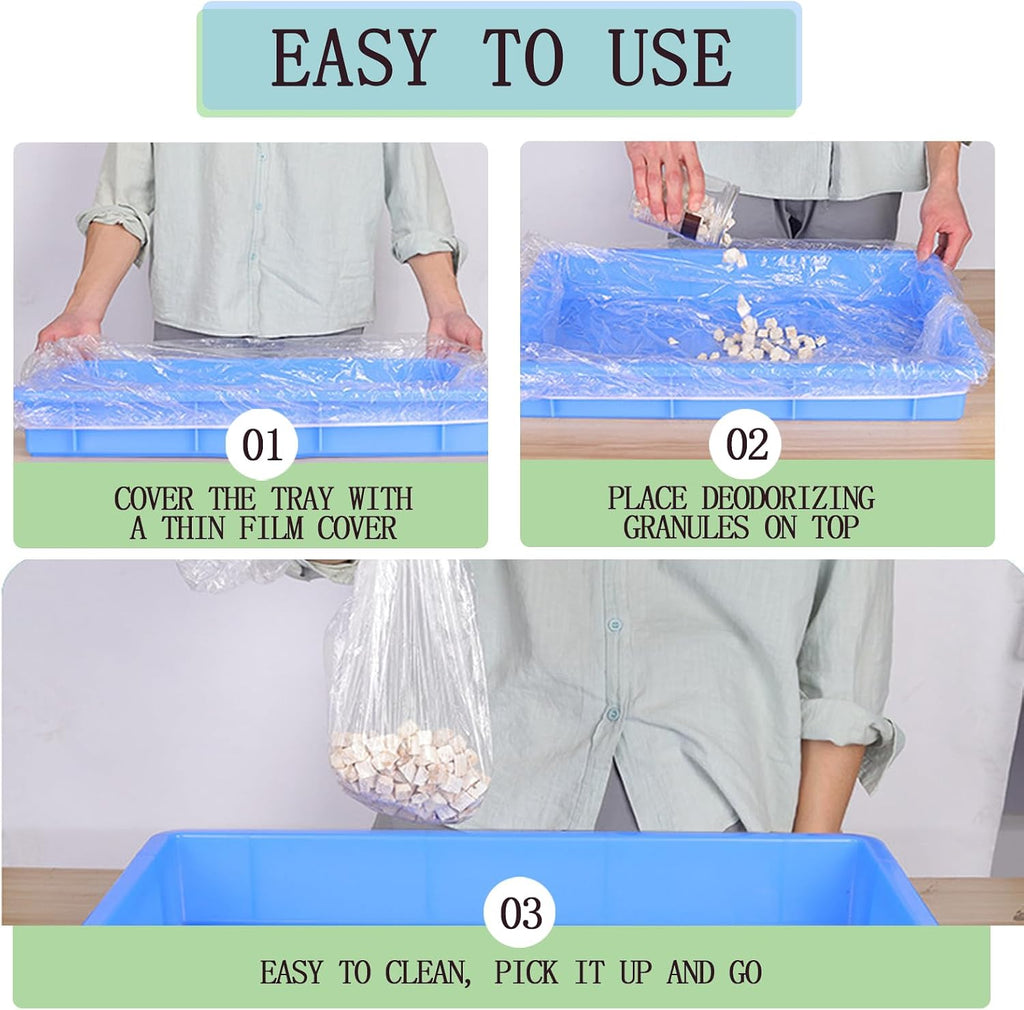 EASY TO USE

01

COVER THE TRAY WITH A THIN FILM COVER

02

PLACE DEODORIZING GRANULES ON TOP

03

EASY TO CLEAN, PICK IT UP AND GO