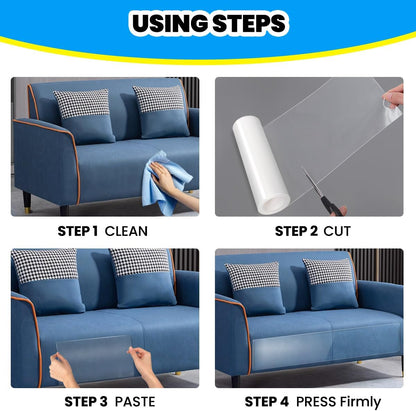 USING STEPS

STEP 1 CLEAN

STEP 2 CUT

STEP 3 PASTE

STEP 4 PRESS Firmly