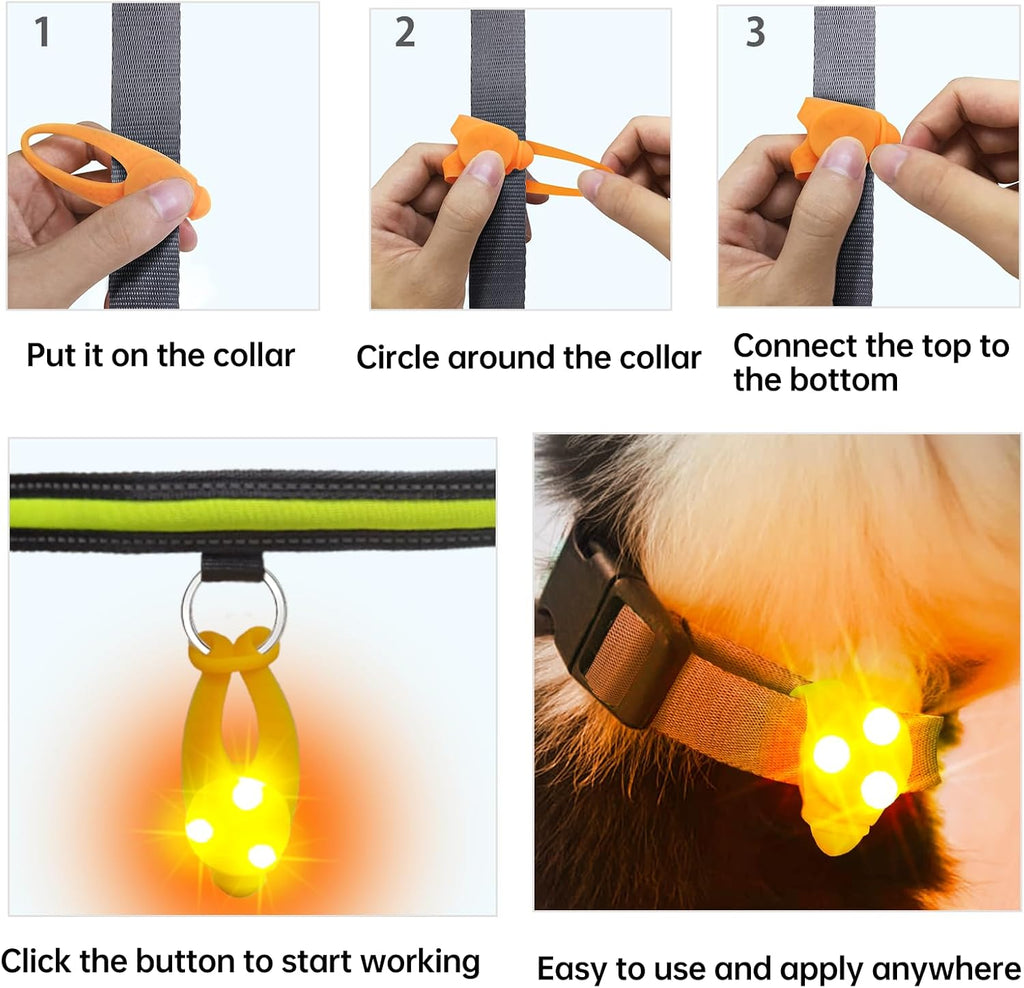 1

Put it on the collar

2

Circle around the collar

3

Connect the top to the bottom

Click the button to start working

Easy to use and apply anywhere