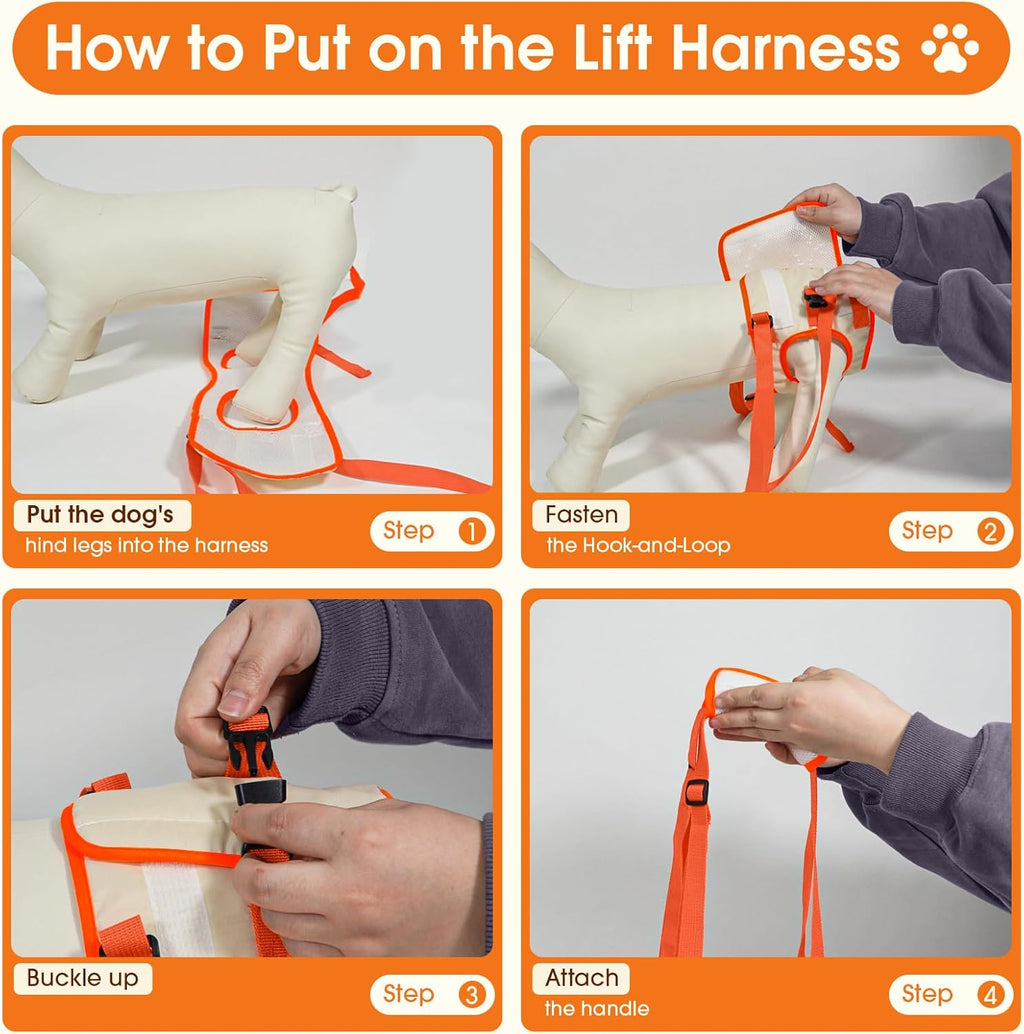 How to Put on the Lift Harness

Put the dog's
hind legs into the harness
Step 1

Fasten
the Hook-and-Loop
Step 2

Buckle up
Step 3

Attach
the handle
Step 4