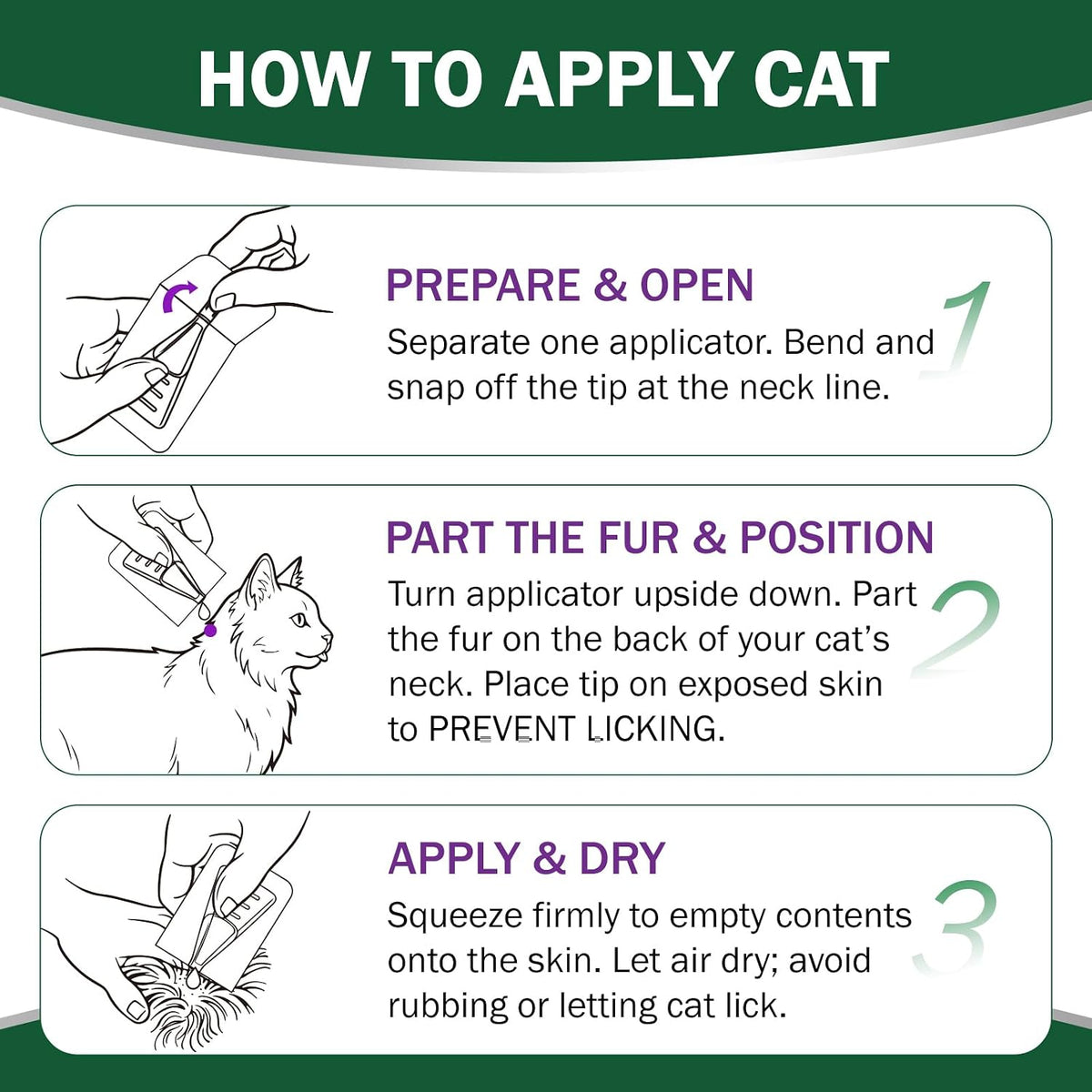 HOW TO APPLY CAT

PREPARE & OPEN
Separate one applicator. Bend and snap off the tip at the neck line.
1

PART THE FUR & POSITION
Turn applicator upside down. Part the fur on the back of your cat's neck. Place tip on exposed skin to PREVENT LICKING.
2

APPLY & DRY
Squeeze firmly to empty contents onto the skin. Let air dry; avoid rubbing or letting cat lick.
3