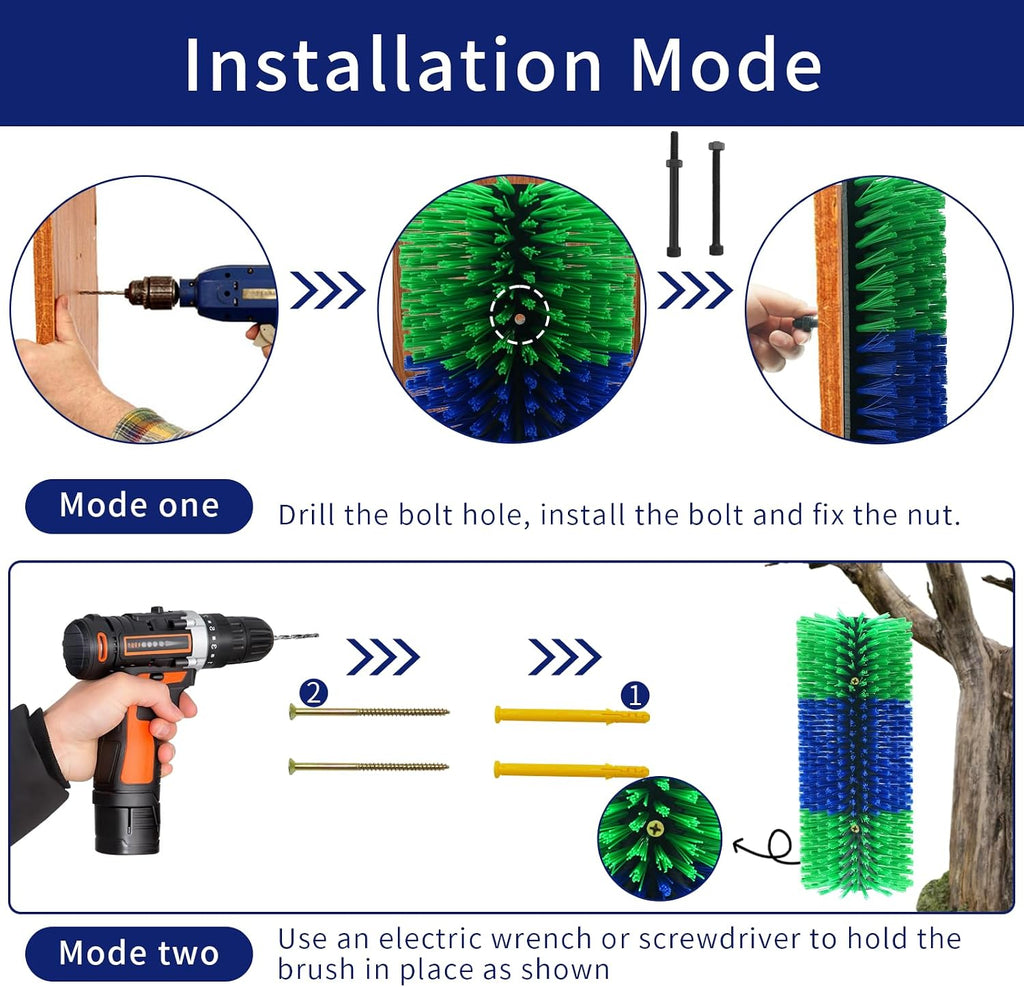 Installation Mode

Mode one
Drill the bolt hole, install the bolt and fix the nut.

2

1

Mode two
Use an electric wrench or screwdriver to hold the brush in place as shown