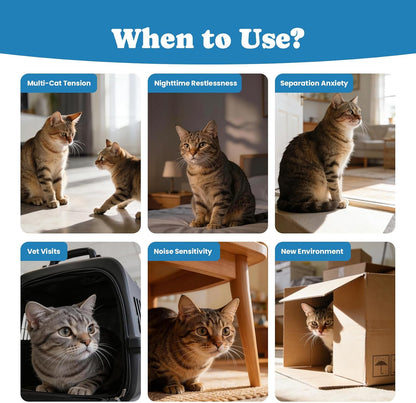 When to Use?

Multi-Cat Tension

Nighttime Restlessness

Separation Anxiety

Vet Visits

Noise Sensitivity

New Environment