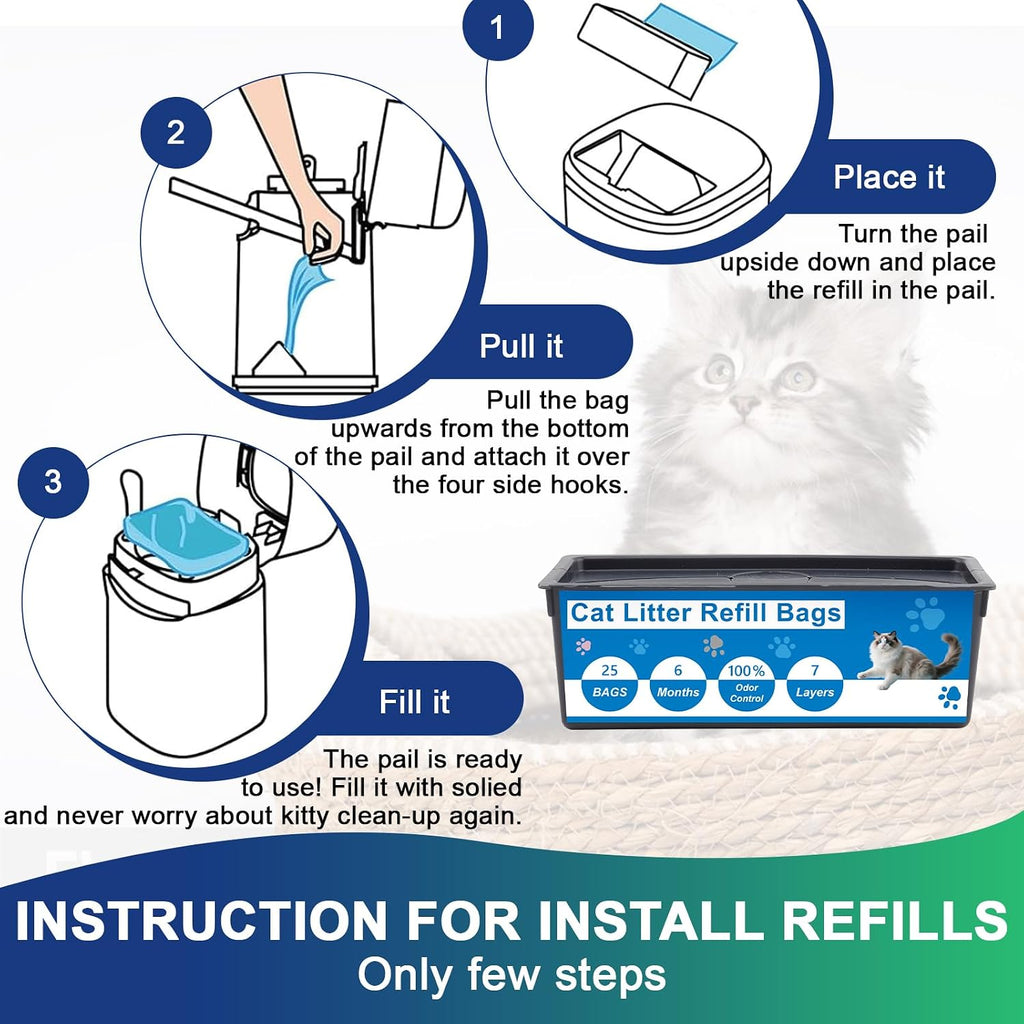 1

Place it

Turn the pail upside down and place the refill in the pail.

2

Pull it

Pull the bag upwards from the bottom of the pail and attach it over the four side hooks.

3

Fill it

The pail is ready to use! Fill it with solied and never worry about kitty clean-up again.

Cat Litter Refill Bags

25 BAGS

6 Months

100% Odor Control

7 Layers

INSTRUCTION FOR INSTALL REFILLS
Only few steps