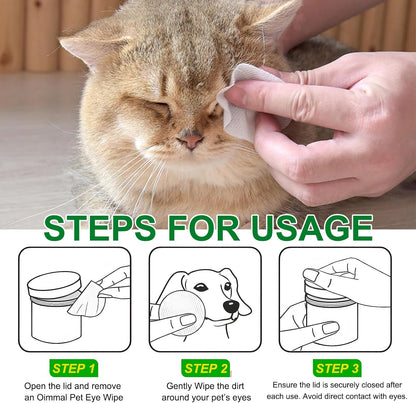 STEPS FOR USAGE

STEP 1
Open the lid and remove an Oimmal Pet Eye Wipe

STEP 2
Gently Wipe the dirt around your pet's eyes

STEP 3
Ensure the lid is securely closed after each use. Avoid direct contact with eyes.