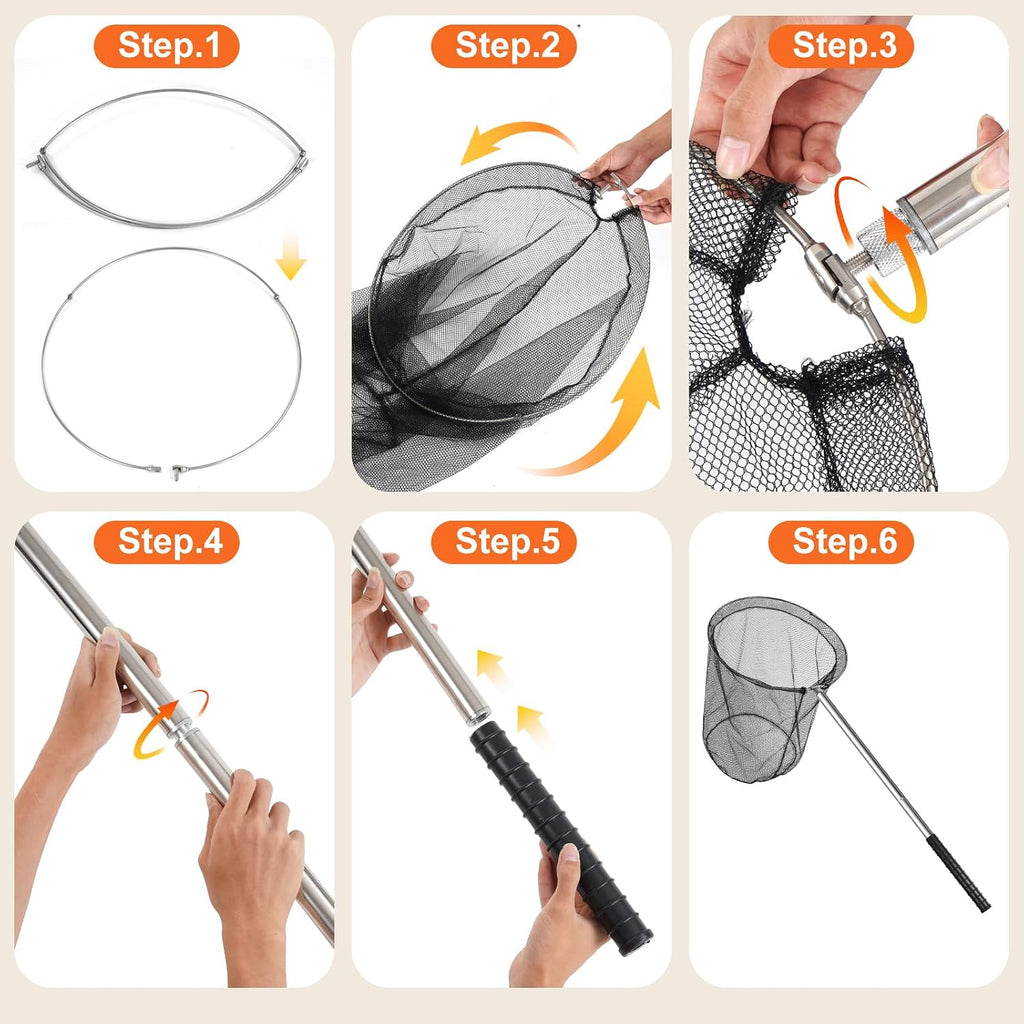 Step.1

Step.2

Step.3

Step.4

Step.5

Step.6