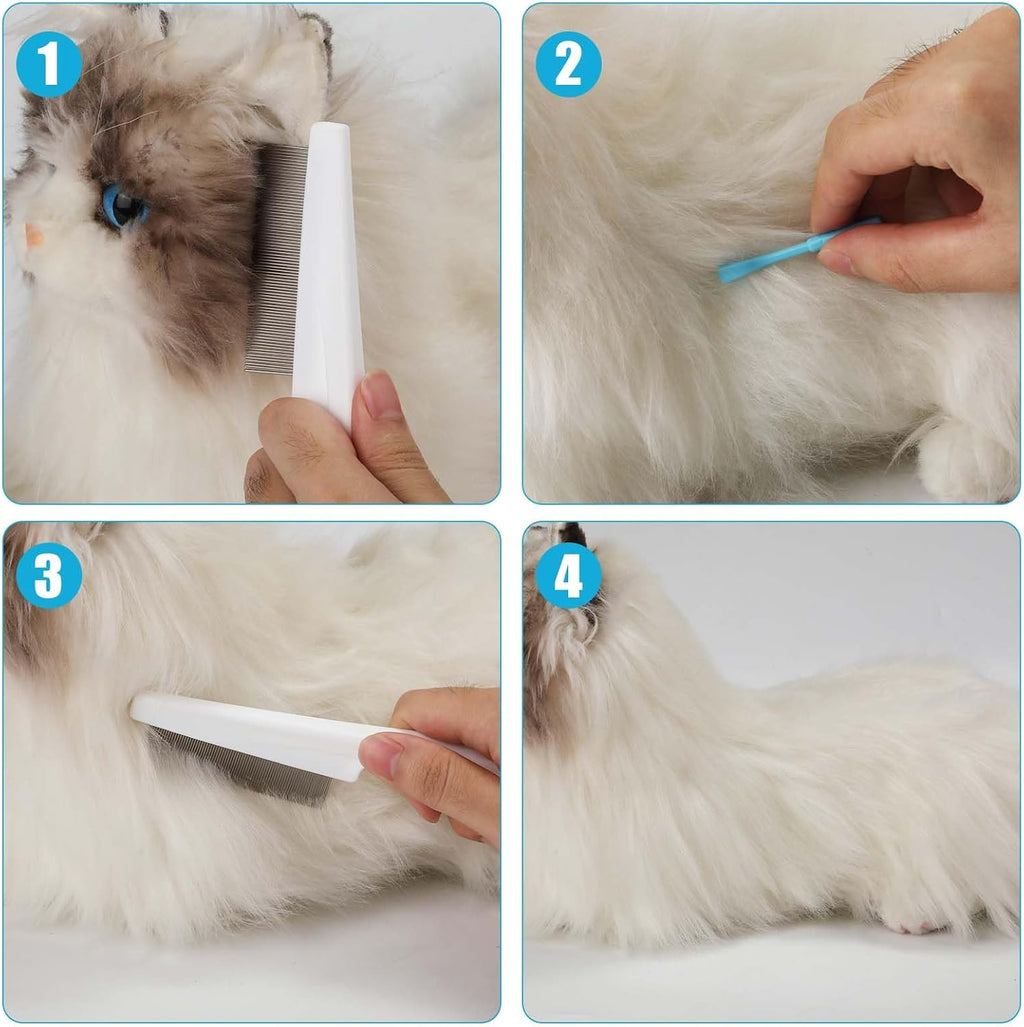 1

2

3

4