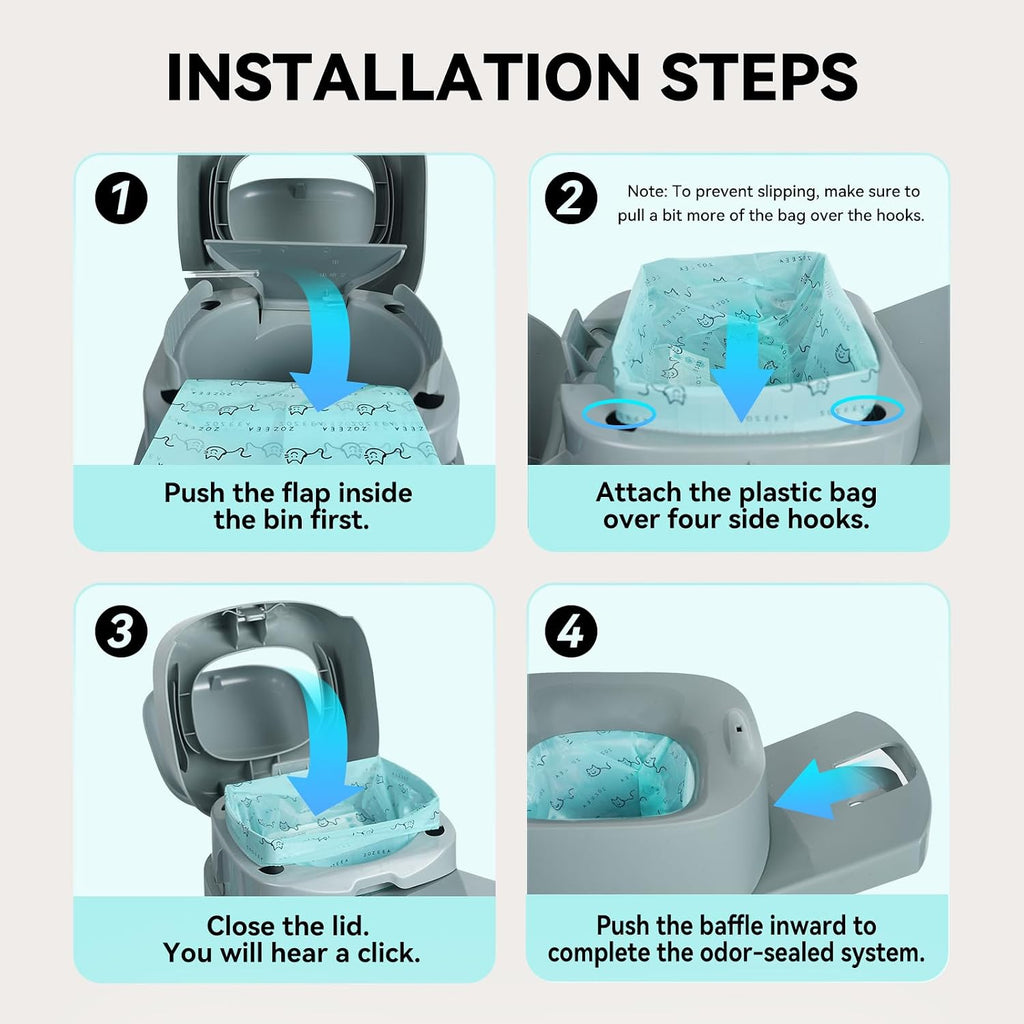 INSTALLATION STEPS

1

Push the flap inside the bin first.

2

Note: To prevent slipping, make sure to pull a bit more of the bag over the hooks.

Attach the plastic bag over four side hooks.

3

Close the lid. You will hear a click.

4

Push the baffle inward to complete the odor-sealed system.