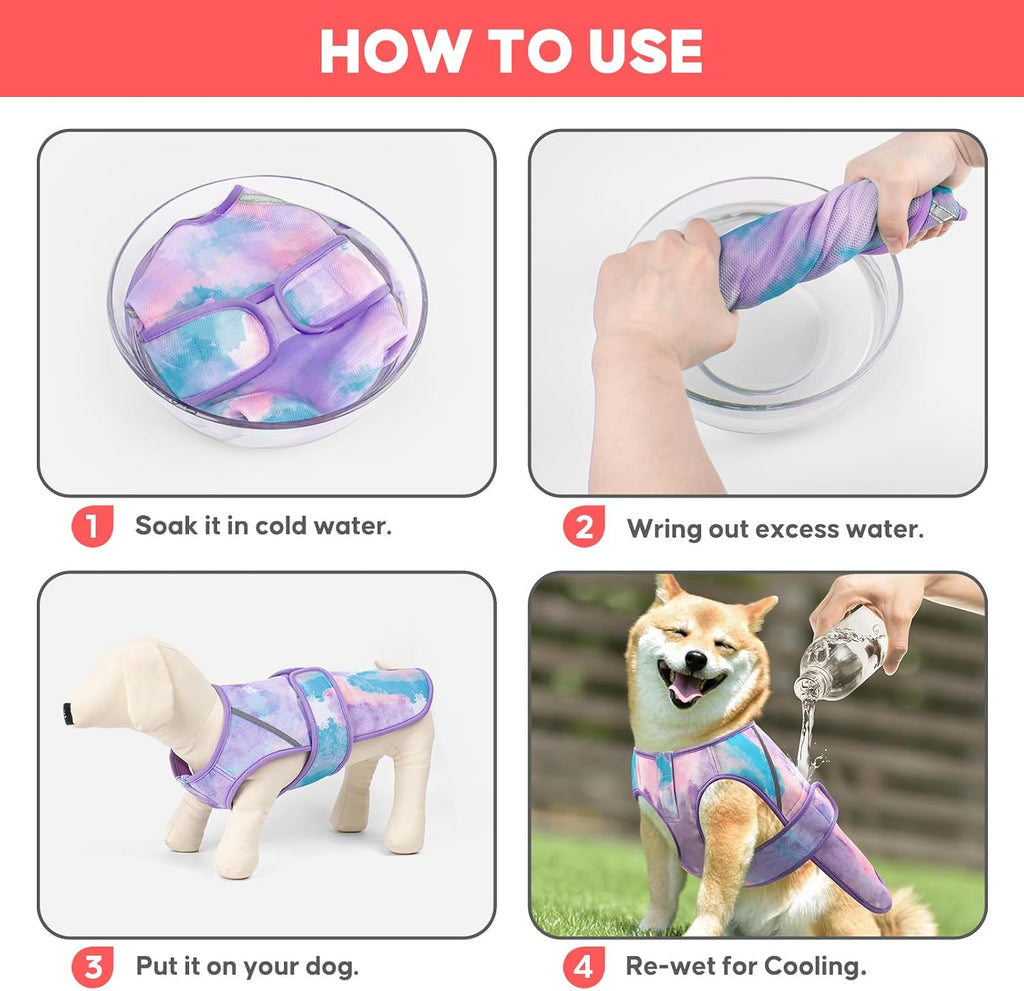 HOW TO USE

1 Soak it in cold water.

2 Wring out excess water.

3 Put it on your dog.

4 Re-wet for Cooling.