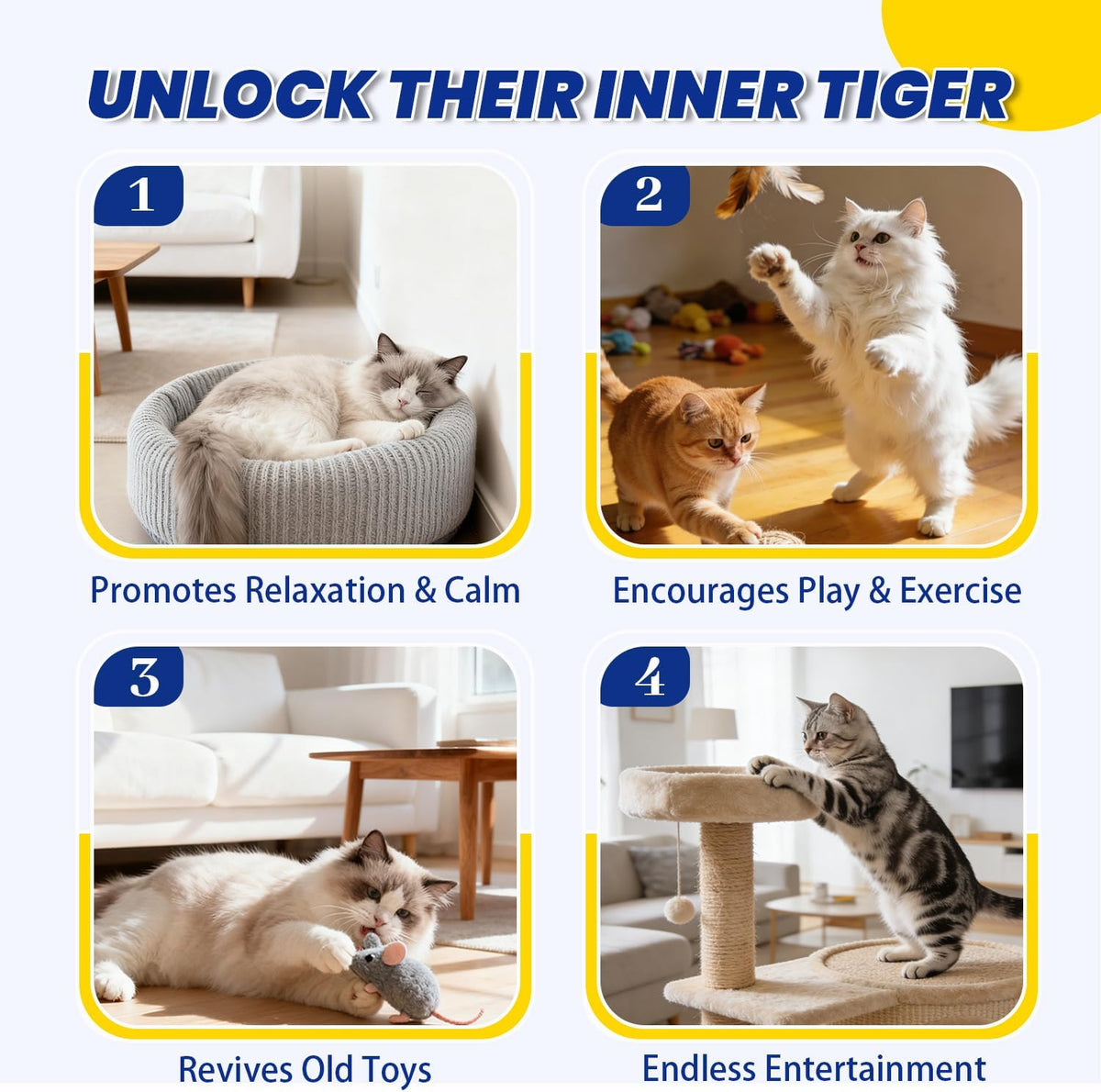 UNLOCK THEIR INNER TIGER

1

Promotes Relaxation & Calm

2

Encourages Play & Exercise

3

Revives Old Toys

4

Endless Entertainment