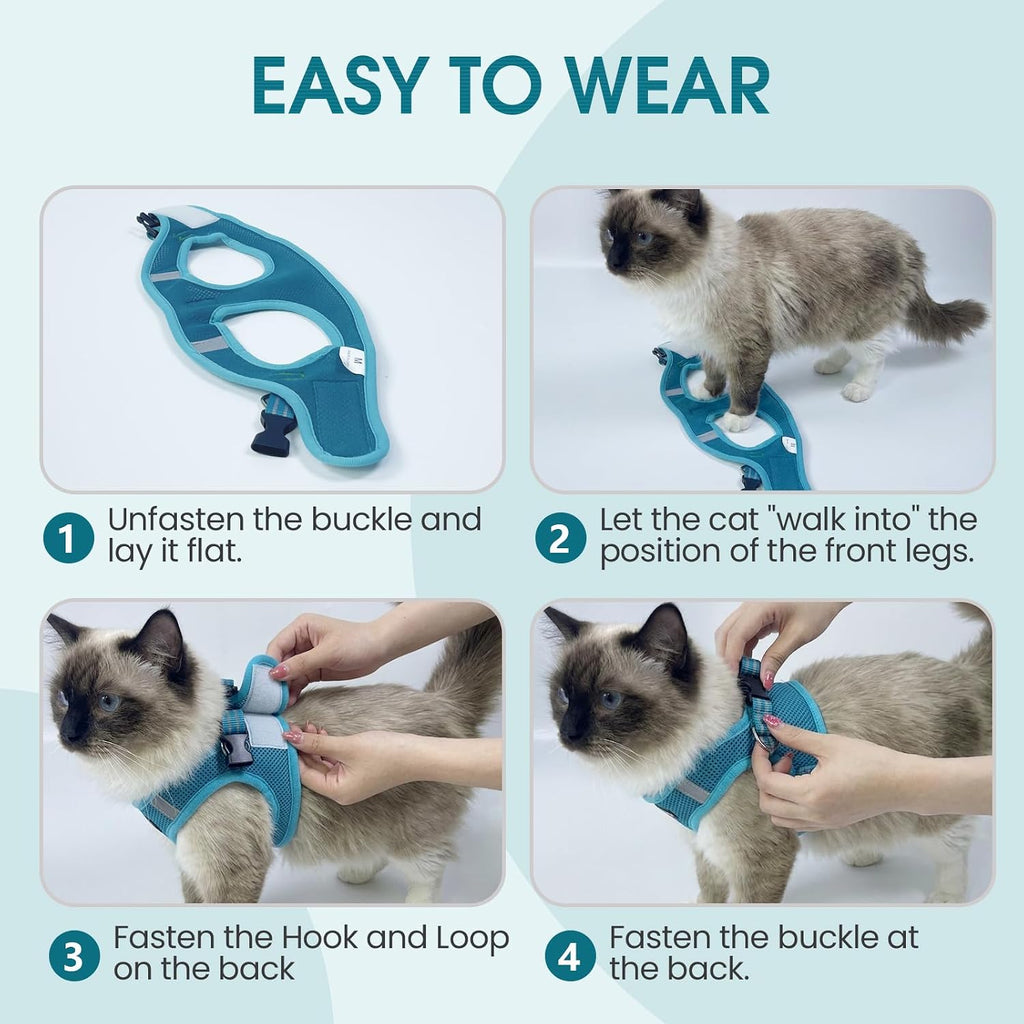 EASY TO WEAR

1 Unfasten the buckle and lay it flat.

2 Let the cat "walk into" the position of the front legs.

3 Fasten the Hook and Loop on the back

4 Fasten the buckle at the back.