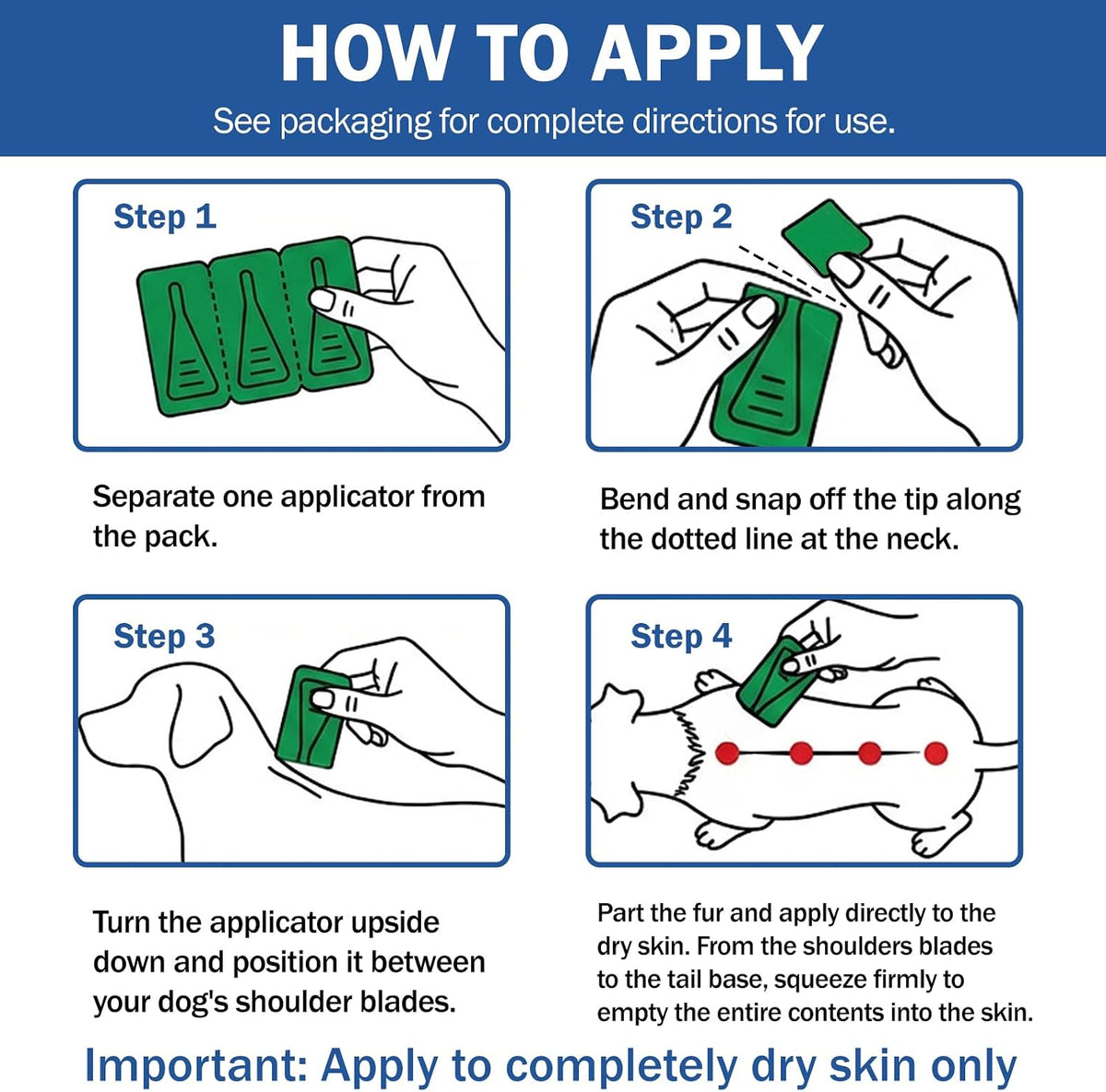 HOW TO APPLY

See packaging for complete directions for use.

Step 1

Separate one applicator from the pack.

Step 2

Bend and snap off the tip along the dotted line at the neck.

Step 3

Turn the applicator upside down and position it between your dog's shoulder blades.

Step 4

Part the fur and apply directly to the dry skin. From the shoulders blades to the tail base, squeeze firmly to empty the entire contents into the skin.

Important: Apply to completely dry skin only