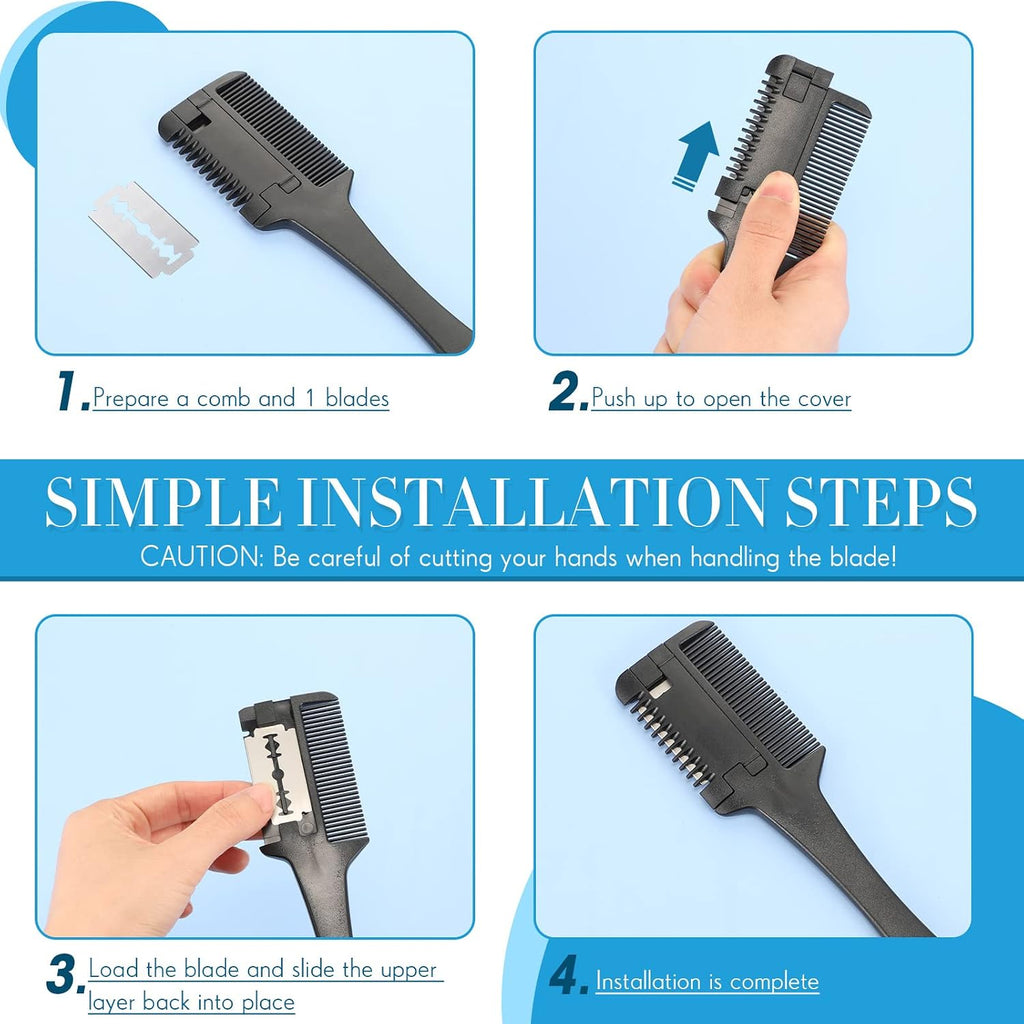 1. Prepare a comb and 1 blades

2. Push up to open the cover

SIMPLE INSTALLATION STEPS
CAUTION: Be careful of cutting your hands when handling the blade!

3. Load the blade and slide the upper layer back into place

4. Installation is complete