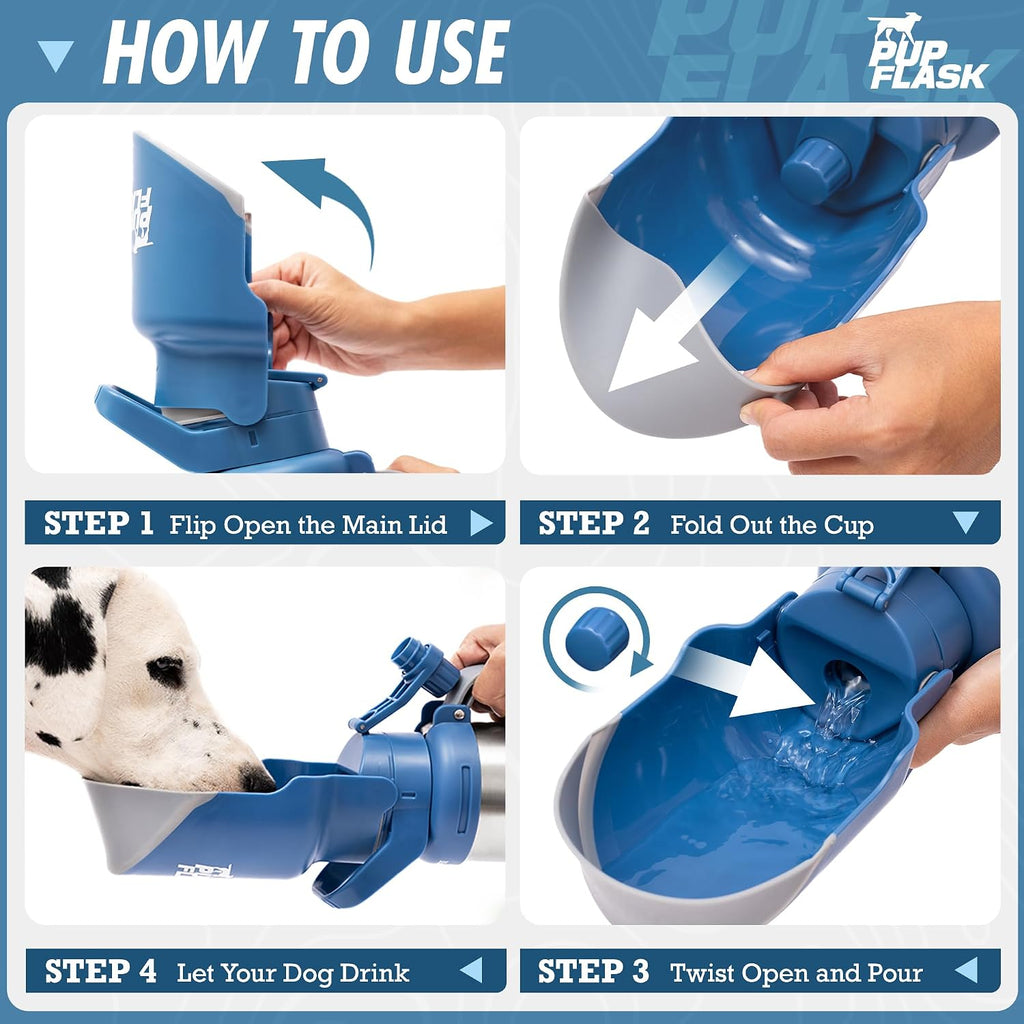 HOW TO USE

PUP FLASK

STEP 1 Flip Open the Main Lid

STEP 2 Fold Out the Cup

STEP 4 Let Your Dog Drink

STEP 3 Twist Open and Pour