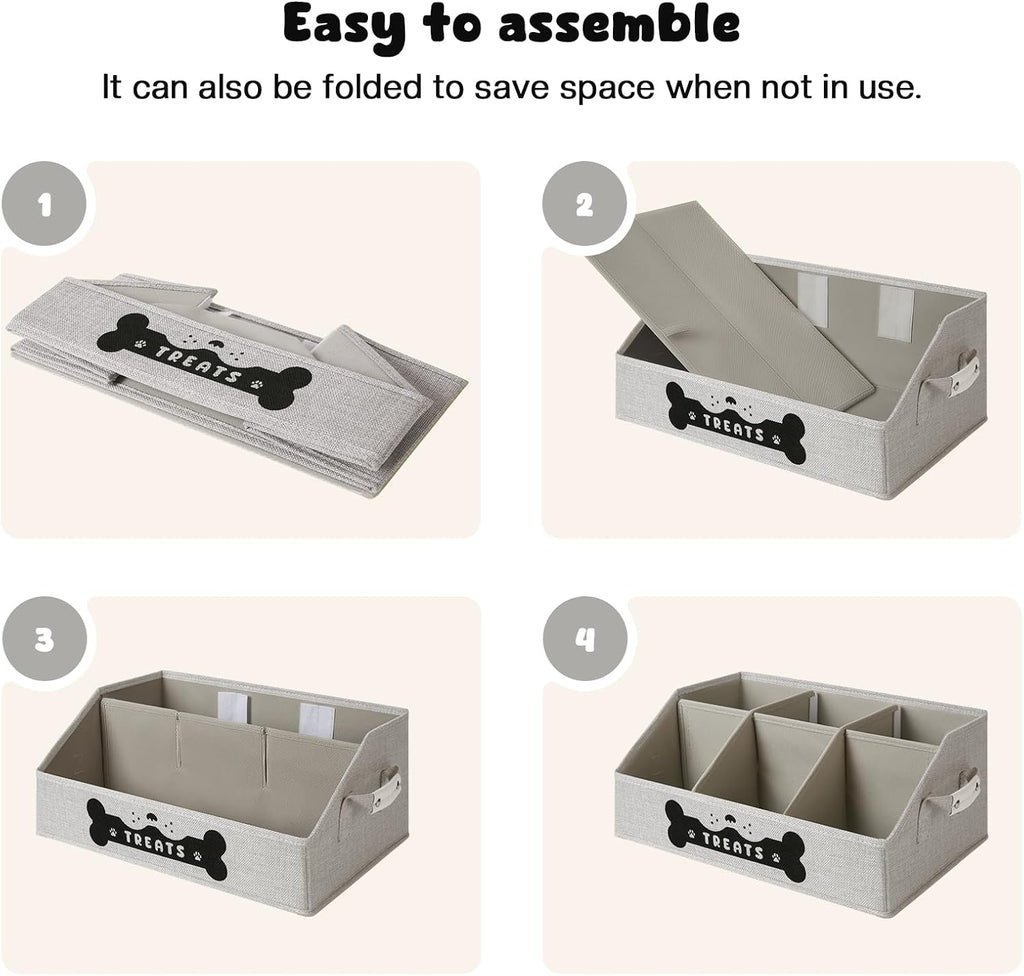 Easy to assemble

It can also be folded to save space when not in use.

1

TREATS

2

TREATS

3

TREATS

4

TREATS