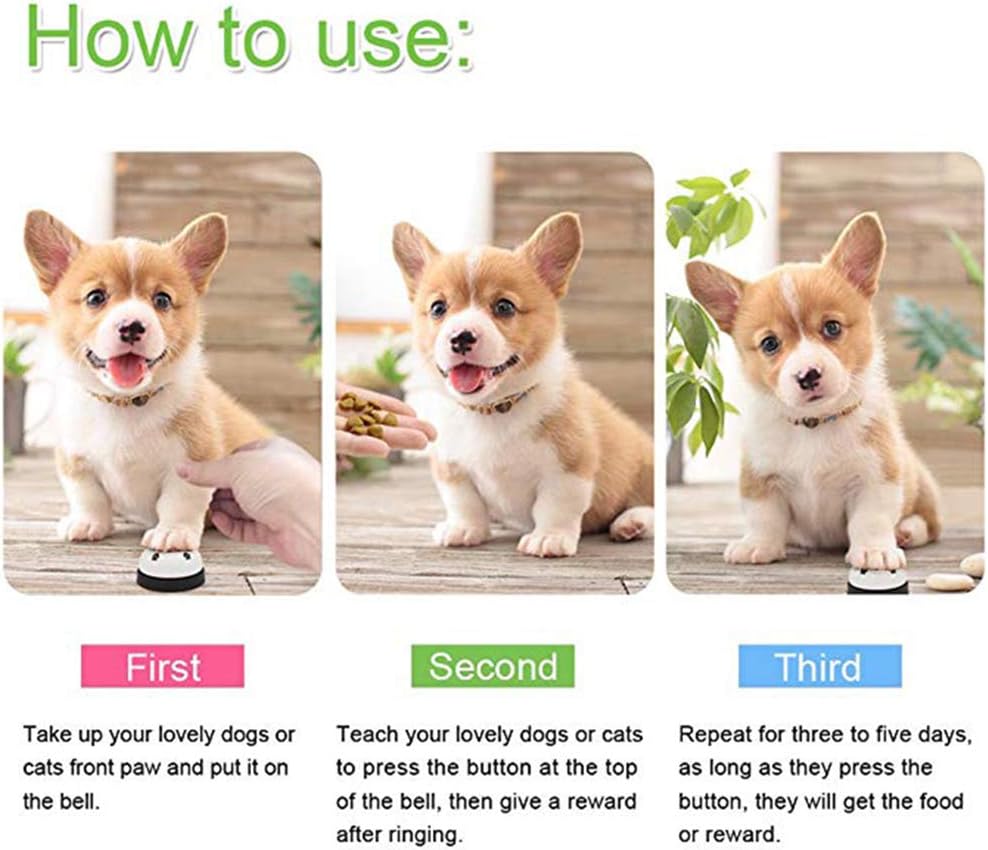 How to use:

First

Take up your lovely dogs or cats front paw and put it on the bell.

Second

Teach your lovely dogs or cats to press the button at the top of the bell, then give a reward after ringing.

Third

Repeat for three to five days, as long as they press the button, they will get the food or reward.