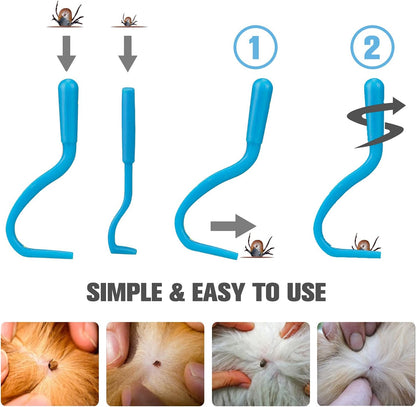 1

2

SIMPLE & EASY TO USE