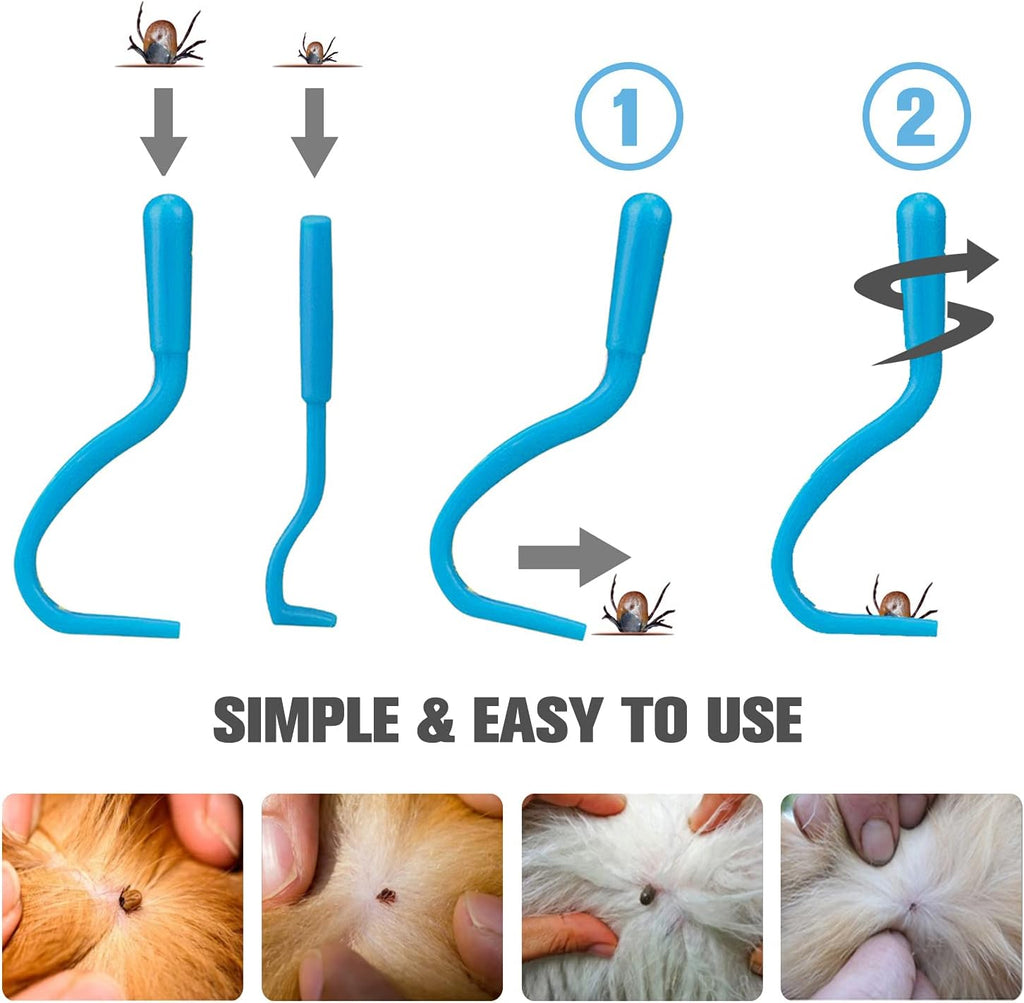 1

2

SIMPLE & EASY TO USE