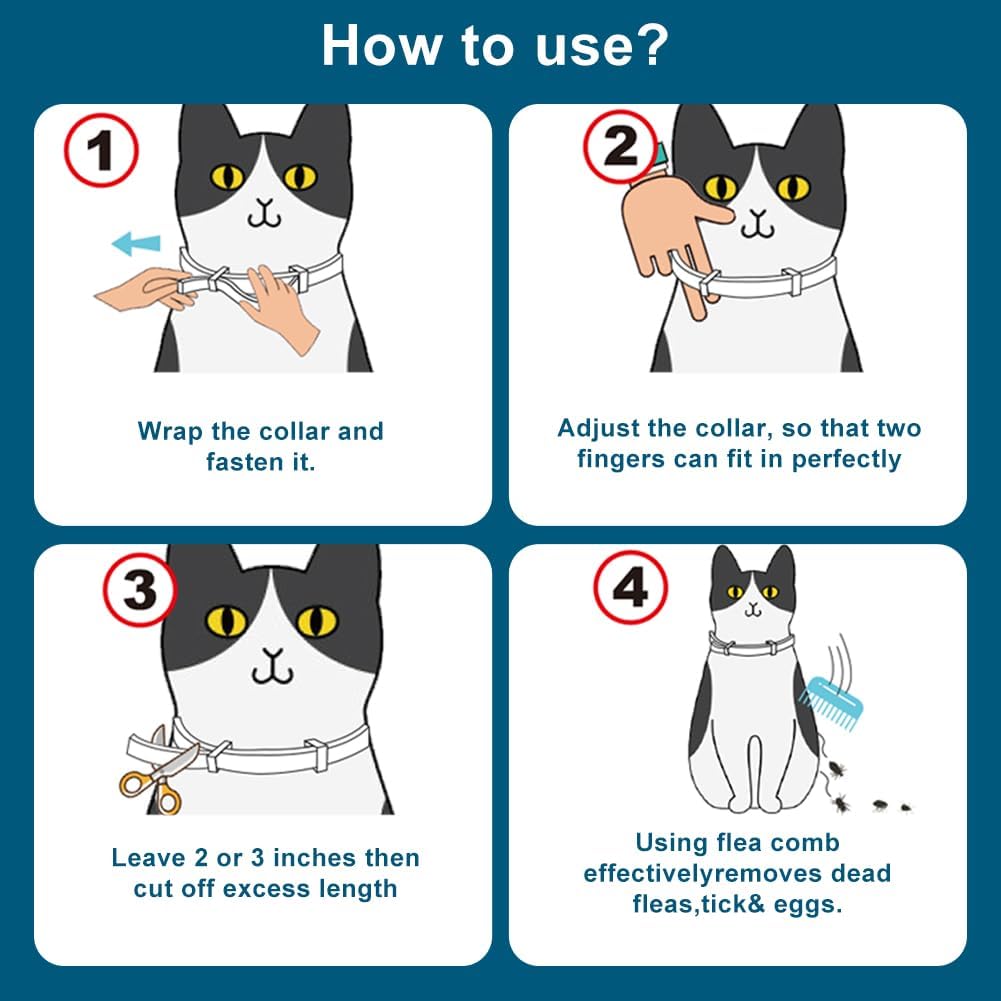 How to use?

1

Wrap the collar and fasten it.

2

Adjust the collar, so that two fingers can fit in perfectly

3

Leave 2 or 3 inches then cut off excess length

4

Using flea comb effectivelyremoves dead fleas,tick& eggs.