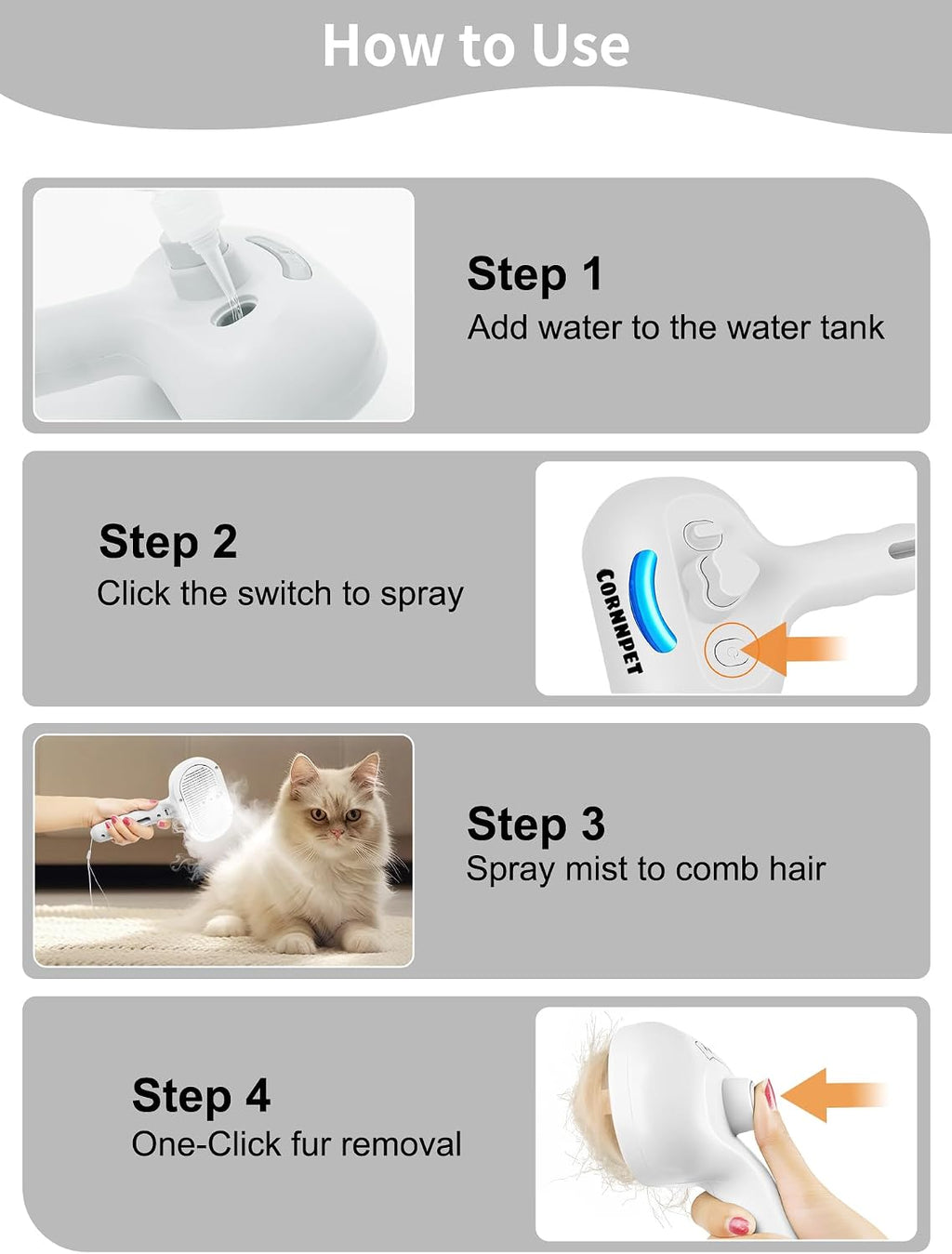 How to Use

Step 1
Add water to the water tank

Step 2
Click the switch to spray

CORNNPET

Step 3
Spray mist to comb hair

Step 4
One-Click fur removal