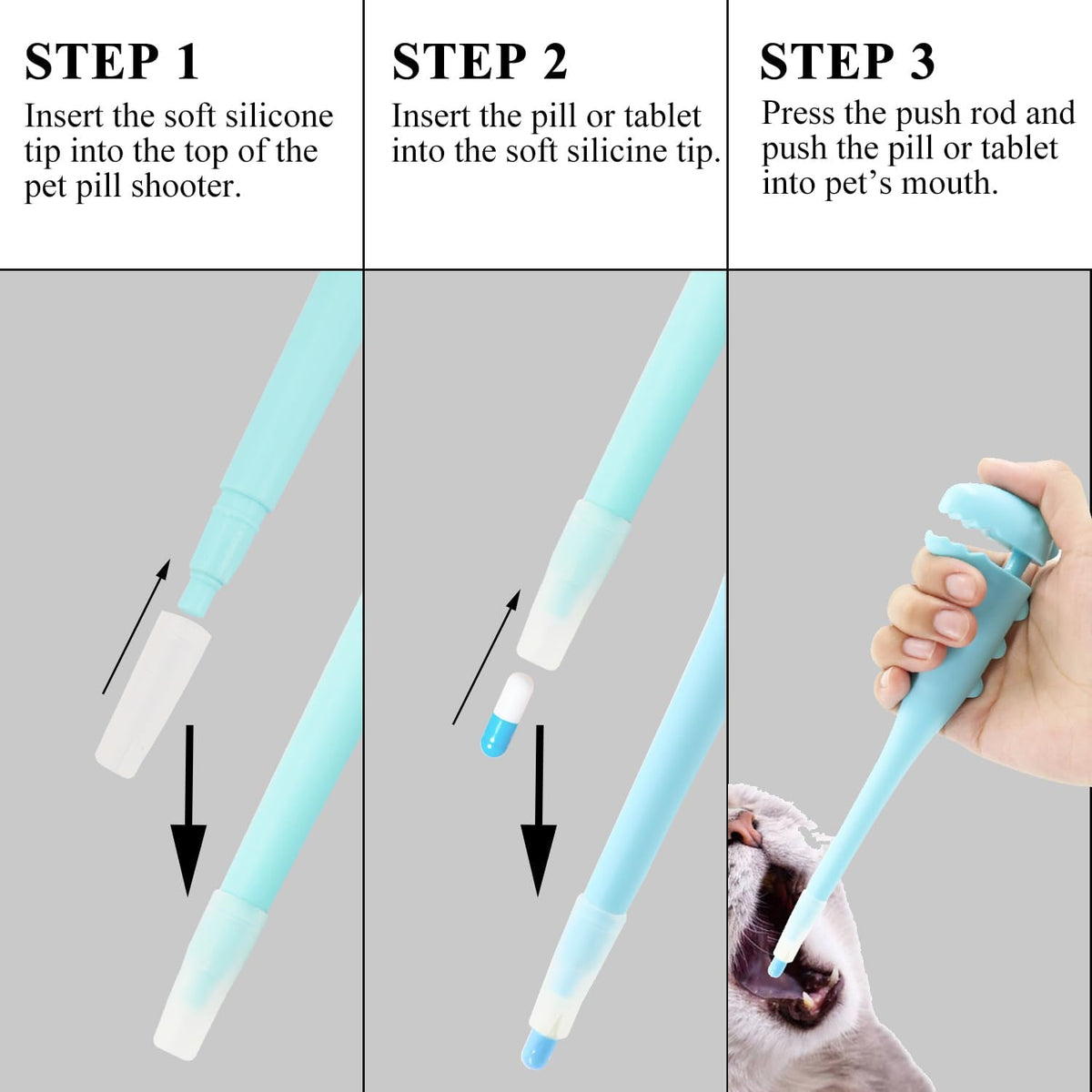 STEP 1
Insert the soft silicone tip into the top of the pet pill shooter.

STEP 2
Insert the pill or tablet into the soft silicine tip.

STEP 3
Press the push rod and push the pill or tablet into pet's mouth.