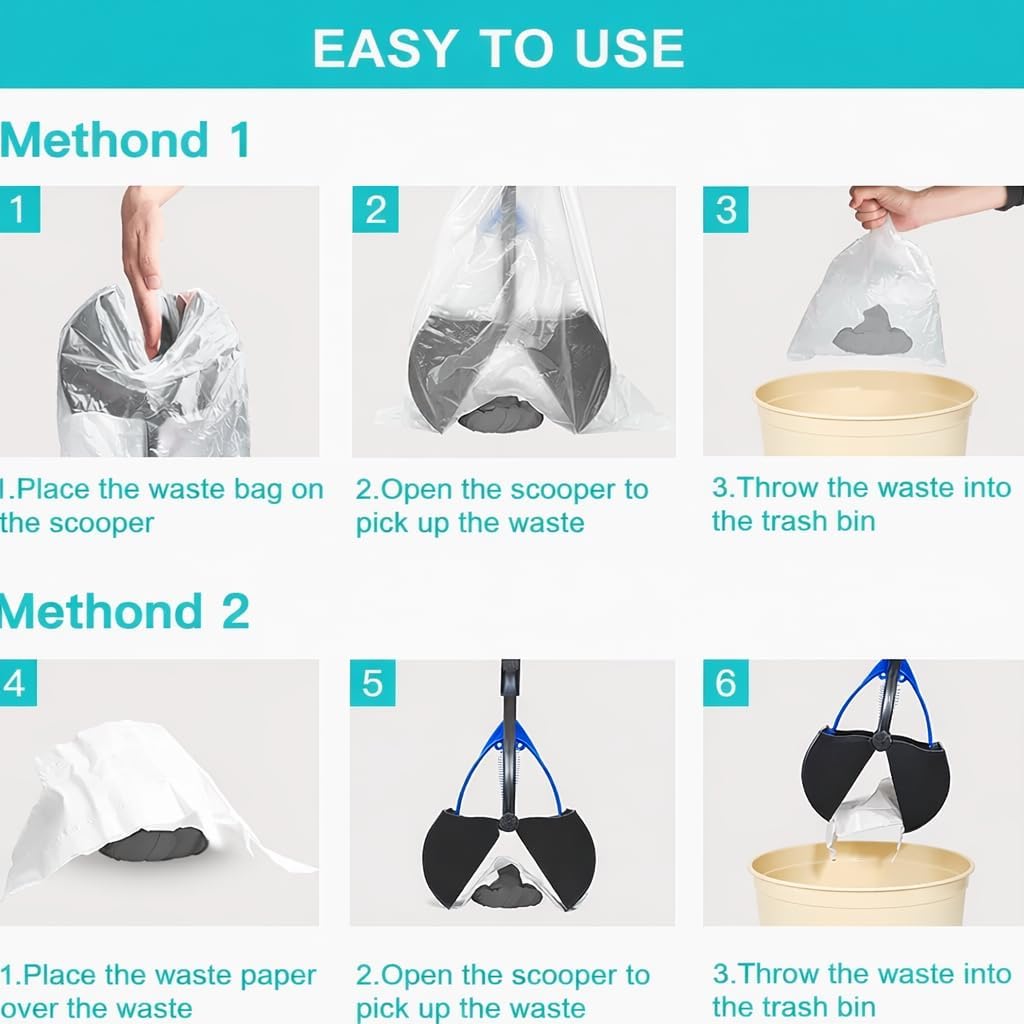 EASY TO USE

Methond 1

1

2

3

1.Place the waste bag on the scooper

2.Open the scooper to pick up the waste

3.Throw the waste into the trash bin

Methond 2

4

5

6

1.Place the waste paper over the waste

2.Open the scooper to pick up the waste

3.Throw the waste into the trash bin