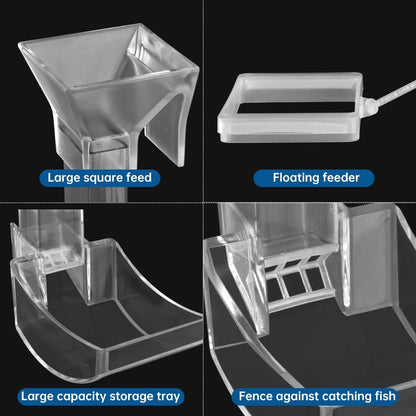 Large square feed

Floating feeder

Large capacity storage tray

Fence against catching fish