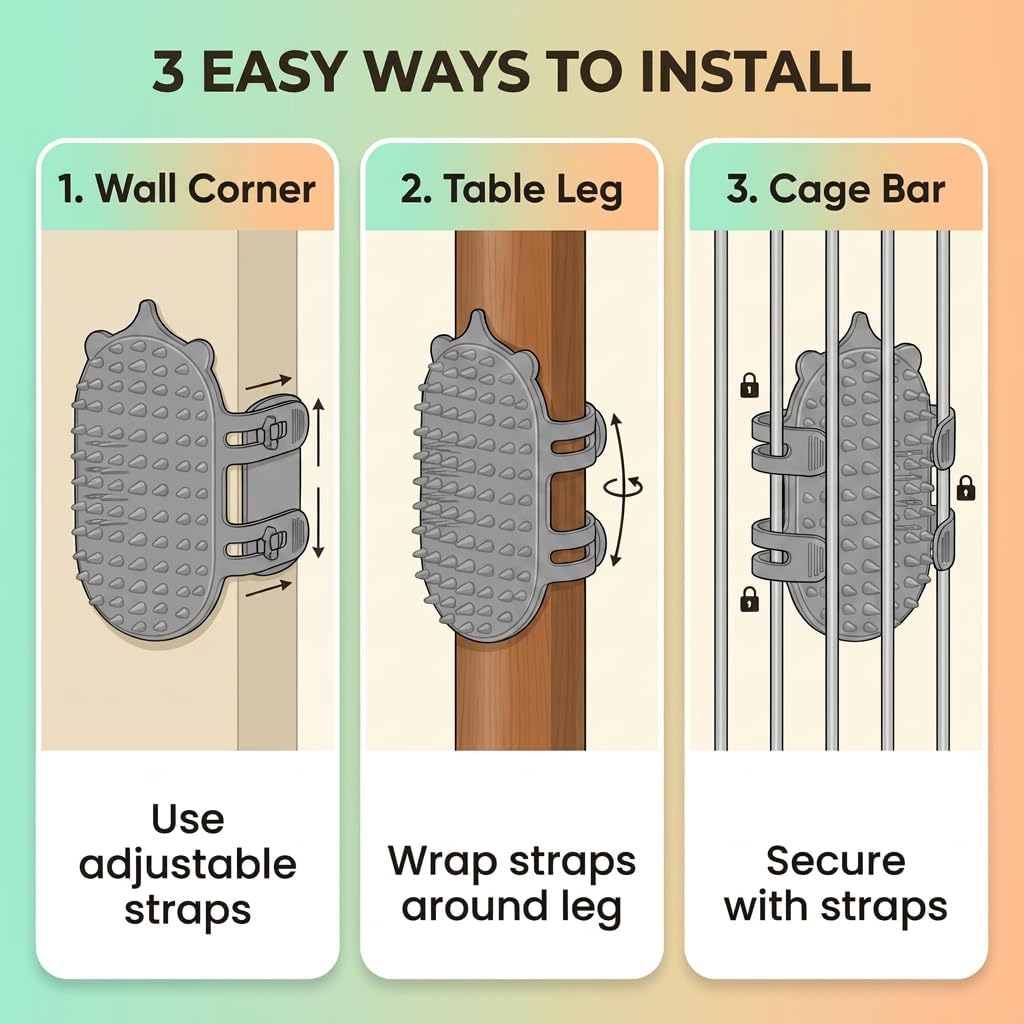 3 EASY WAYS TO INSTALL

1. Wall Corner

Use adjustable straps

2. Table Leg

Wrap straps around leg

3. Cage Bar

Secure with straps