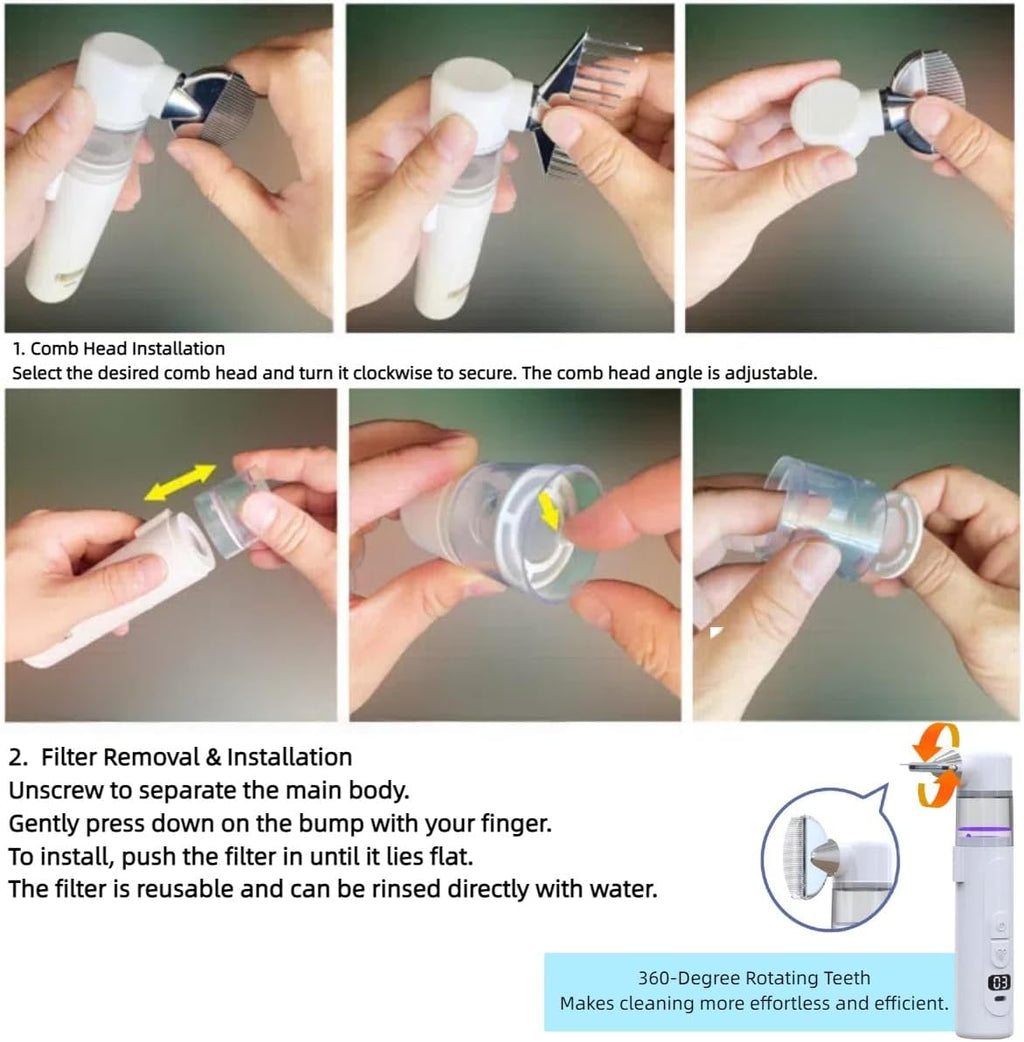 1. Comb Head Installation
Select the desired comb head and turn it clockwise to secure. The comb head angle is adjustable.

2. Filter Removal & Installation
Unscrew to separate the main body.
Gently press down on the bump with your finger.
To install, push the filter in until it lies flat.
The filter is reusable and can be rinsed directly with water.

360-Degree Rotating Teeth
Makes cleaning more effortless and efficient.

03