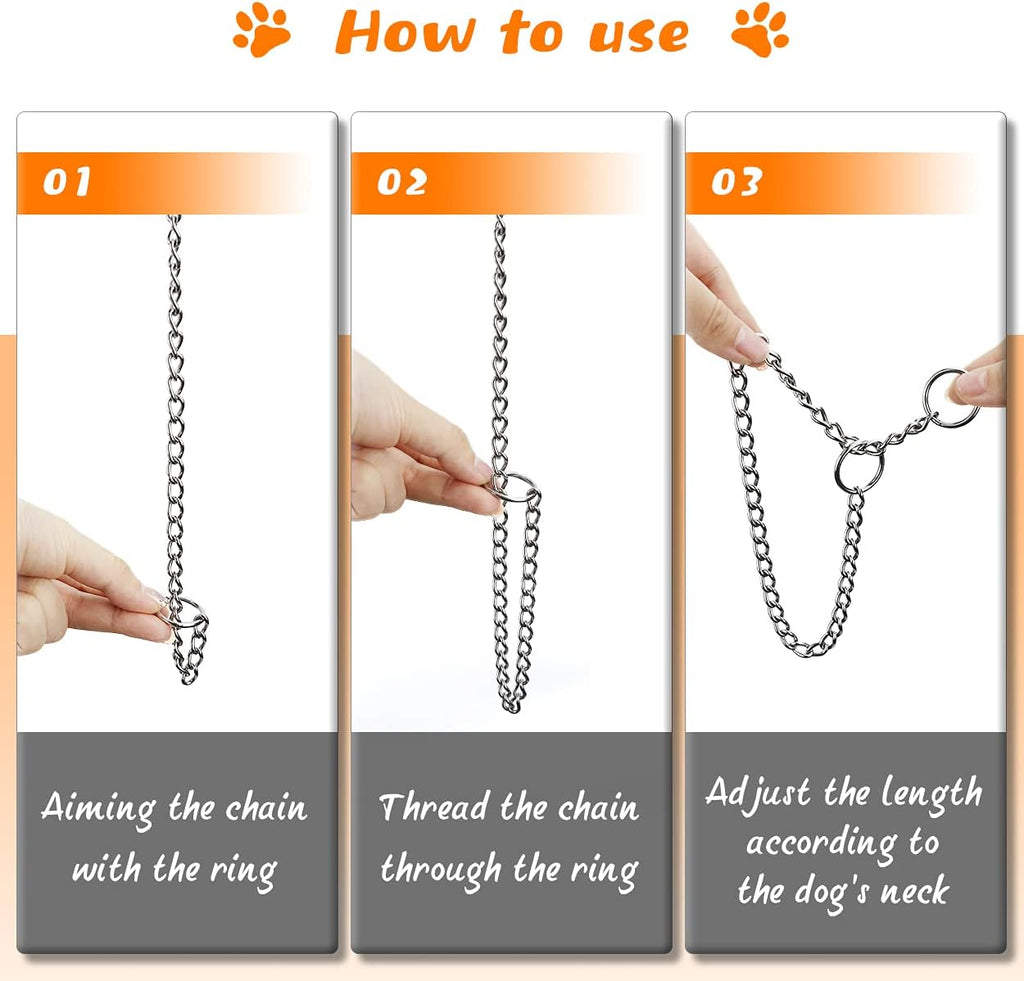 How to use

01

Aiming the chain with the ring

02

Thread the chain through the ring

03

Adjust the length according to the dog's neck