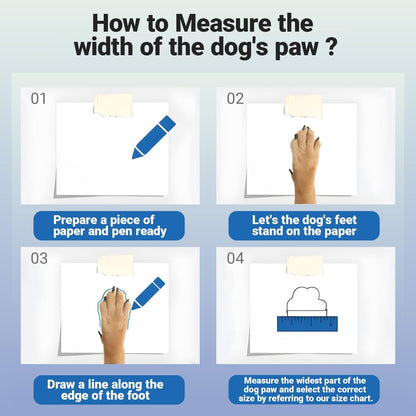 How to Measure the width of the dog's paw ?

01

Prepare a piece of paper and pen ready

02

Let's the dog's feet stand on the paper

03

Draw a line along the edge of the foot

04

Measure the widest part of the dog paw and select the correct size by referring to our size chart.