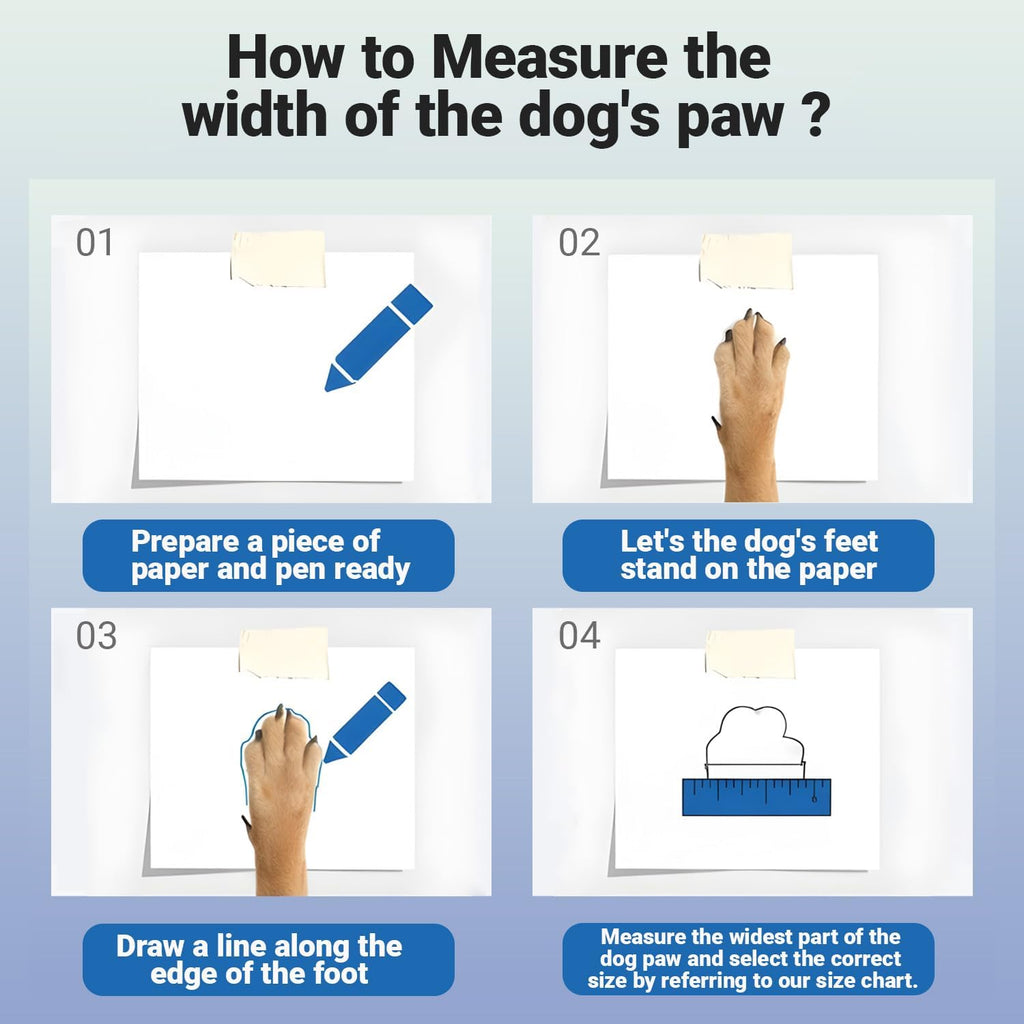 How to Measure the width of the dog's paw ?

01

Prepare a piece of paper and pen ready

02

Let's the dog's feet stand on the paper

03

Draw a line along the edge of the foot

04

Measure the widest part of the dog paw and select the correct size by referring to our size chart.