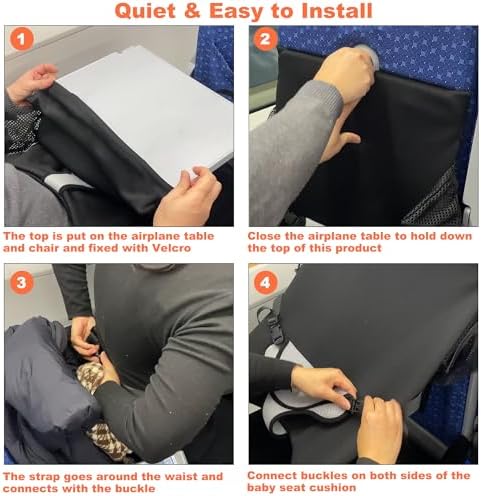 Quiet & Easy to Install

1

The top is put on the airplane table and chair and fixed with Velcro

2

Close the airplane table to hold down the top of this product

3

The strap goes around the waist and connects with the buckle

4

Connect buckles on both sides of the baby seat cushion