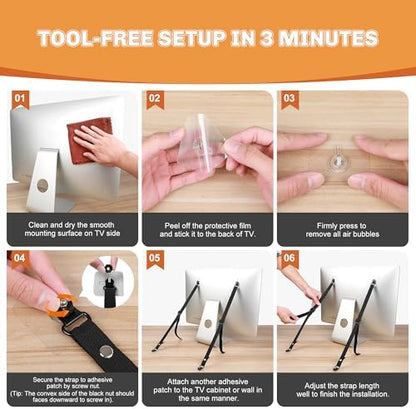 TOOL-FREE SETUP IN 3 MINUTES

01

Clean and dry the smooth mounting surface on TV side

02

Peel off the protective film and stick it to the back of TV.

03

Firmly press to remove all air bubbles

04

Secure the strap to adhesive patch by screw nut.
(Tip: The convex side of the black nut should faces downward to screw in).

05

Attach another adhesive patch to the TV cabinet or wall in the same manner.

06

Adjust the strap length well to finish the installation.