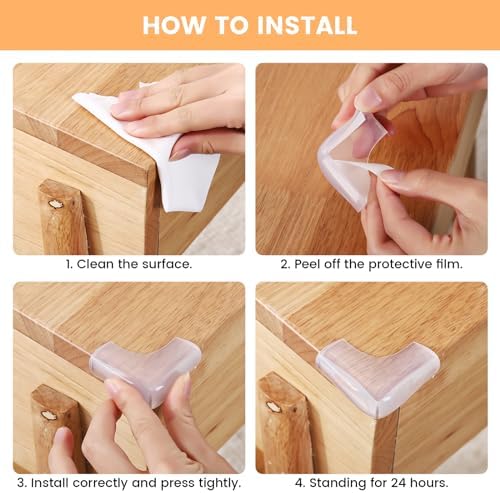 HOW TO INSTALL

1. Clean the surface.

2. Peel off the protective film.

3. Install correctly and press tightly.

4. Standing for 24 hours.