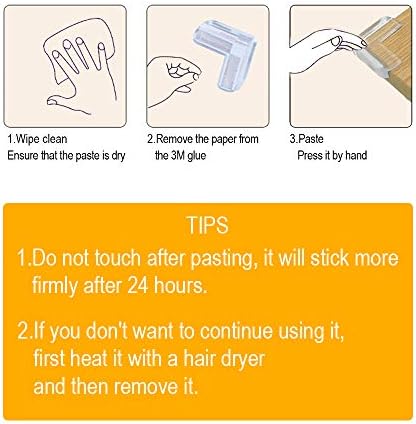 1.Wipe clean
Ensure that the paste is dry

2.Remove the paper from the 3M glue

3.Paste
Press it by hand

TIPS

1.Do not touch after pasting, it will stick more firmly after 24 hours.

2.If you don't want to continue using it, first heat it with a hair dryer and then remove it.