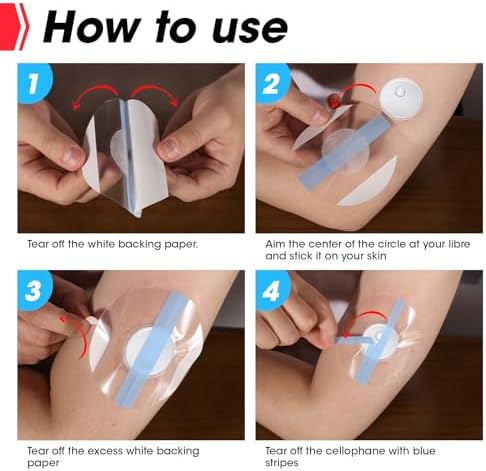 How to use

1

Tear off the white backing paper.

2

Aim the center of the circle at your libre and stick it on your skin

3

Tear off the excess white backing paper

4

Tear off the cellophane with blue stripes