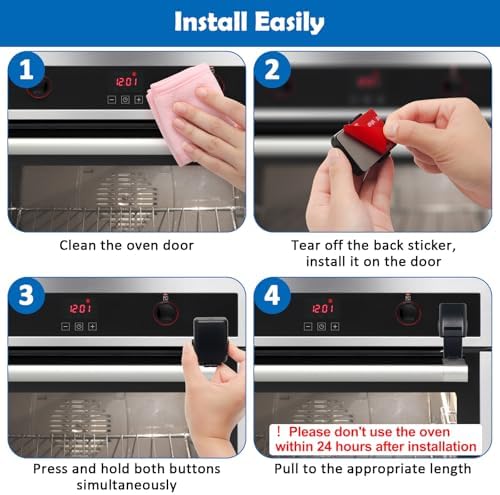 Install Easily

1

12:01

Clean the oven door

2

Tear off the back sticker, install it on the door

3

12:01

Press and hold both buttons simultaneously

4

12:01

! Please don't use the oven within 24 hours after installation

Pull to the appropriate length