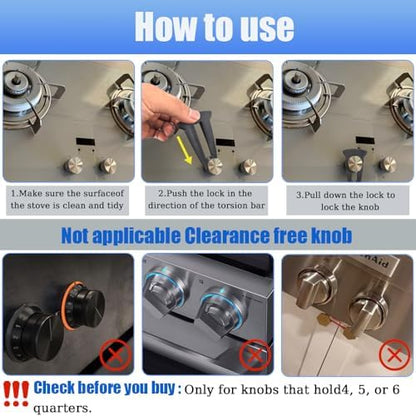 How to use

1.Make sure the surfaceof the stove is clean and tidy

2.Push the lock in the direction of the torsion bar

3.Pull down the lock to lock the knob

Not applicable Clearance free knob

!!! Check before you buy : Only for knobs that hold4, 5, or 6 quarters.