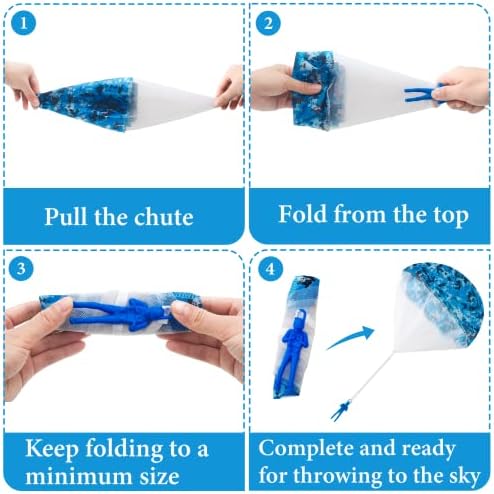 1

Pull the chute

2

Fold from the top

3

Keep folding to a minimum size

4

Complete and ready for throwing to the sky