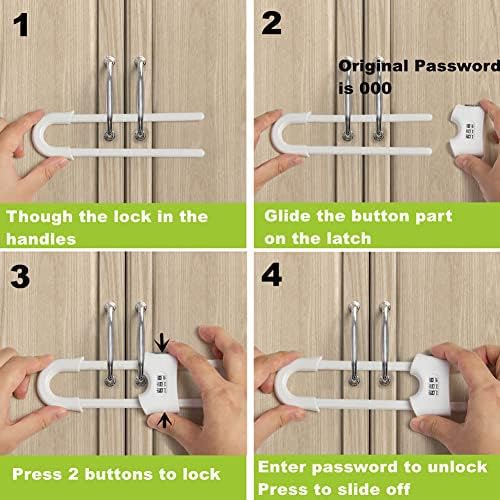 1

Though the lock in the handles

2

Original Password is 000

Glide the button part on the latch

3

Press 2 buttons to lock

4

Enter password to unlock
Press to slide off