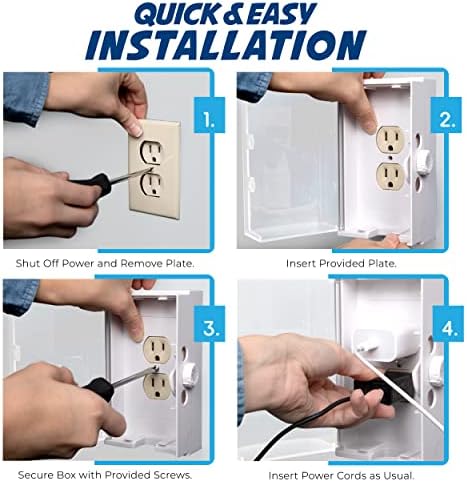 QUICK & EASY
INSTALLATION

1.

Shut Off Power and Remove Plate.

2.

Insert Provided Plate.

3.

Secure Box with Provided Screws.

4.

Insert Power Cords as Usual.