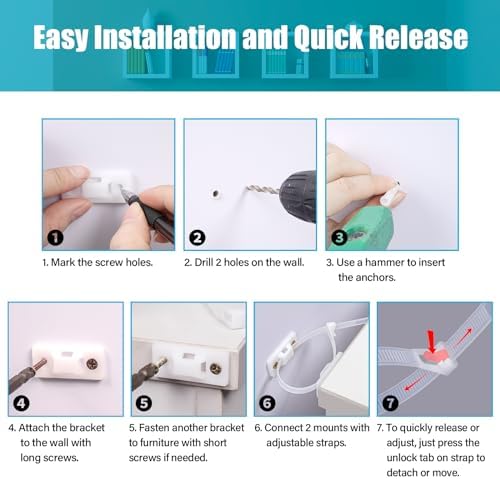 Easy Installation and Quick Release

1

1. Mark the screw holes.

2

2. Drill 2 holes on the wall.

3

3. Use a hammer to insert the anchors.

4

4. Attach the bracket to the wall with long screws.

5

5. Fasten another bracket to furniture with short screws if needed.

6

6. Connect 2 mounts with adjustable straps.

7

7. To quickly release or adjust, just press the unlock tab on strap to detach or move.