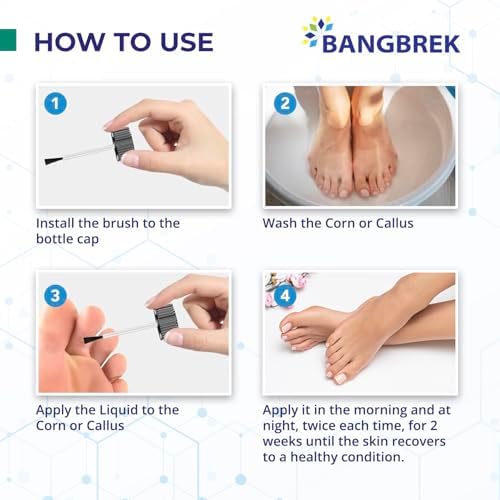 HOW TO USE

BANGBREK

1

Install the brush to the bottle cap

2

Wash the Corn or Callus

3

Apply the Liquid to the Corn or Callus

4

Apply it in the morning and at night, twice each time, for 2 weeks until the skin recovers to a healthy condition.