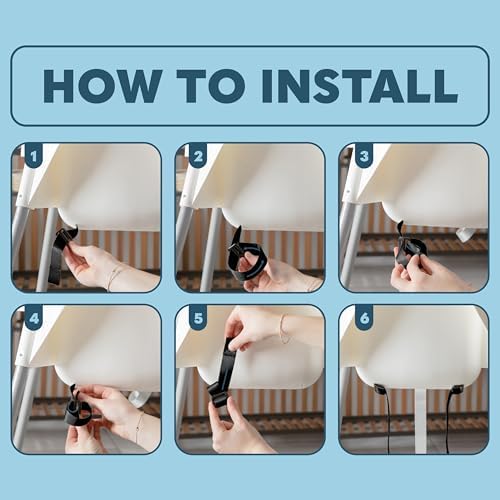 HOW TO INSTALL

1

2

3

4

5

6